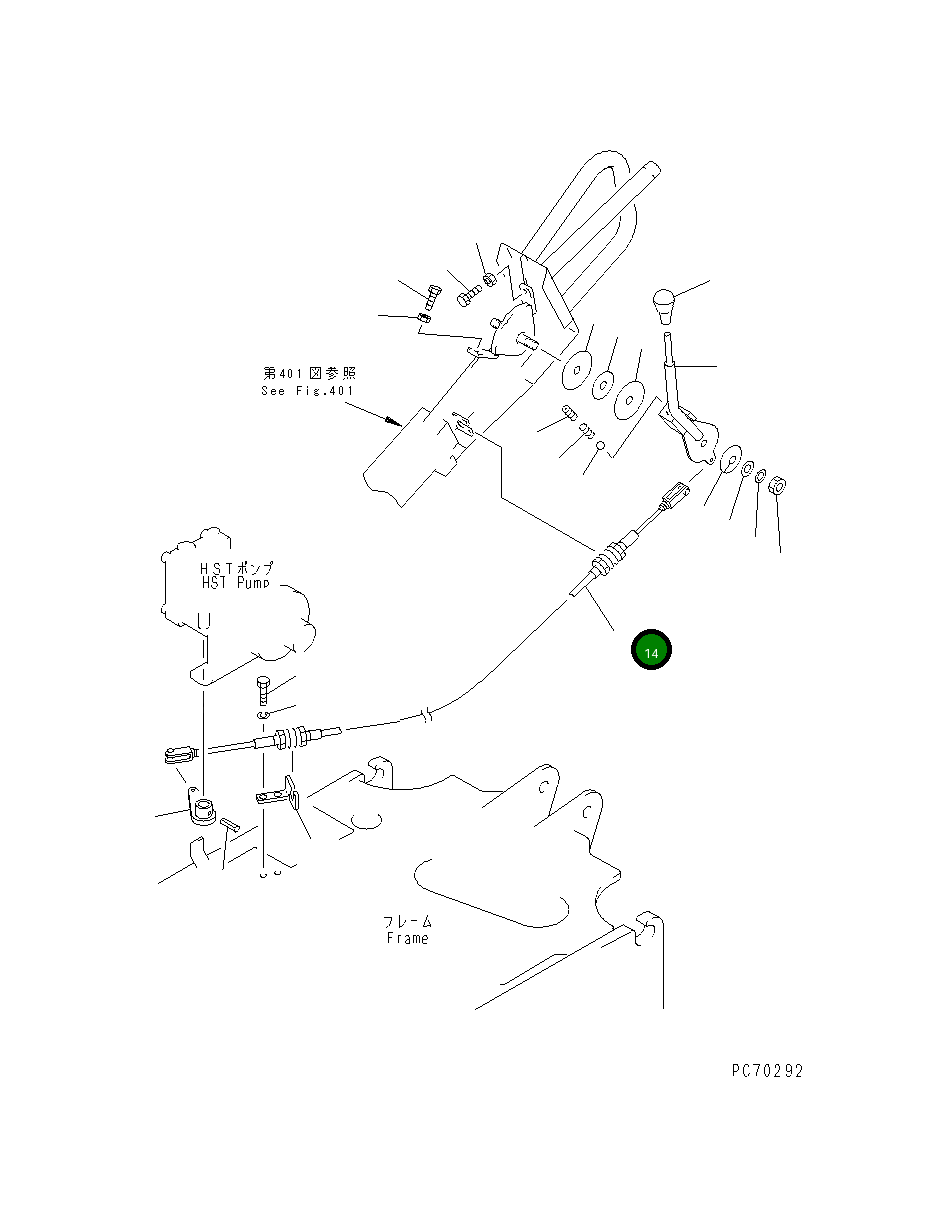 第401図参照
See Fig.401

HSTポンプ
HST Pump

14

フレーム
Frame

PC70292