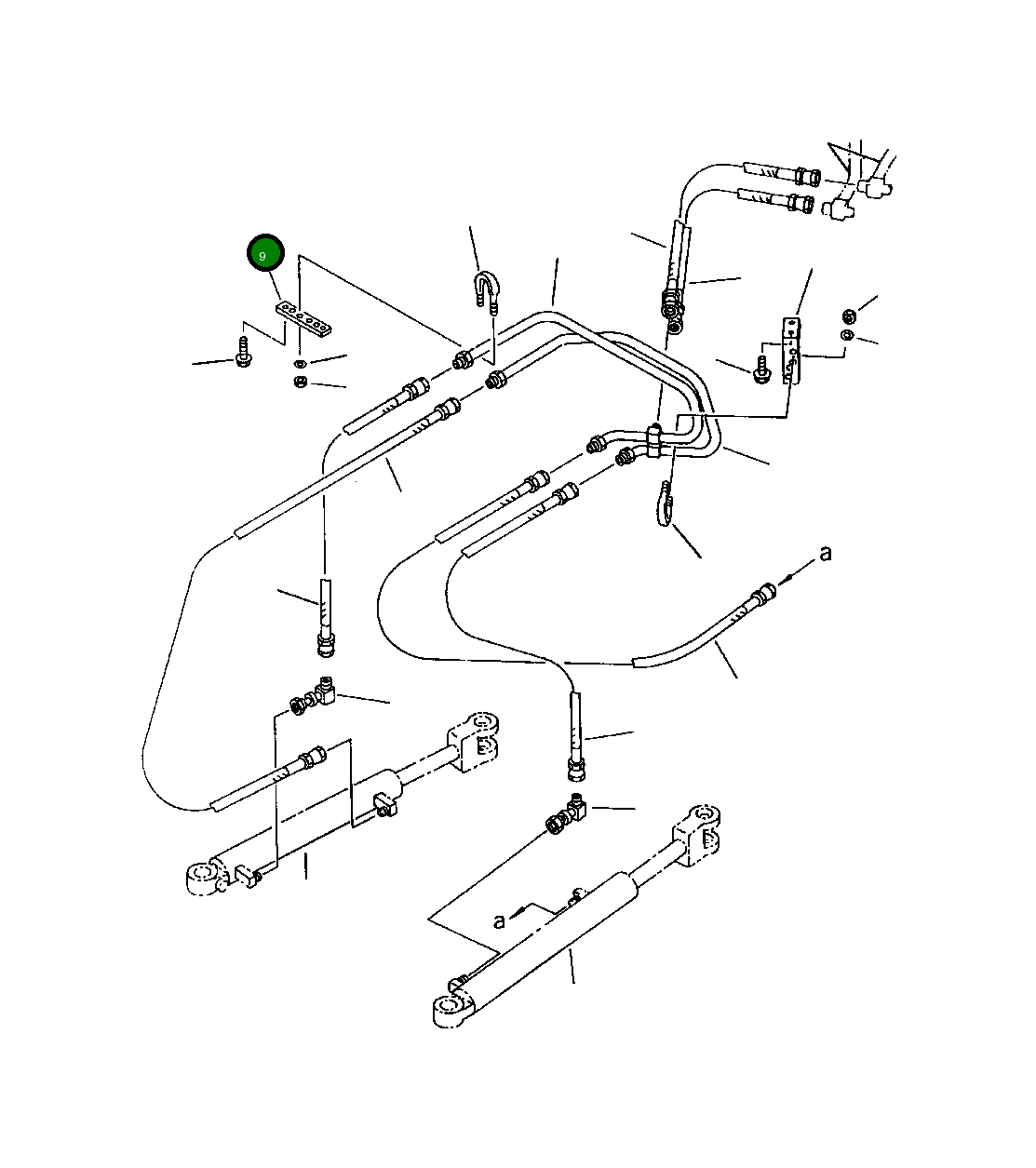 9

a

a