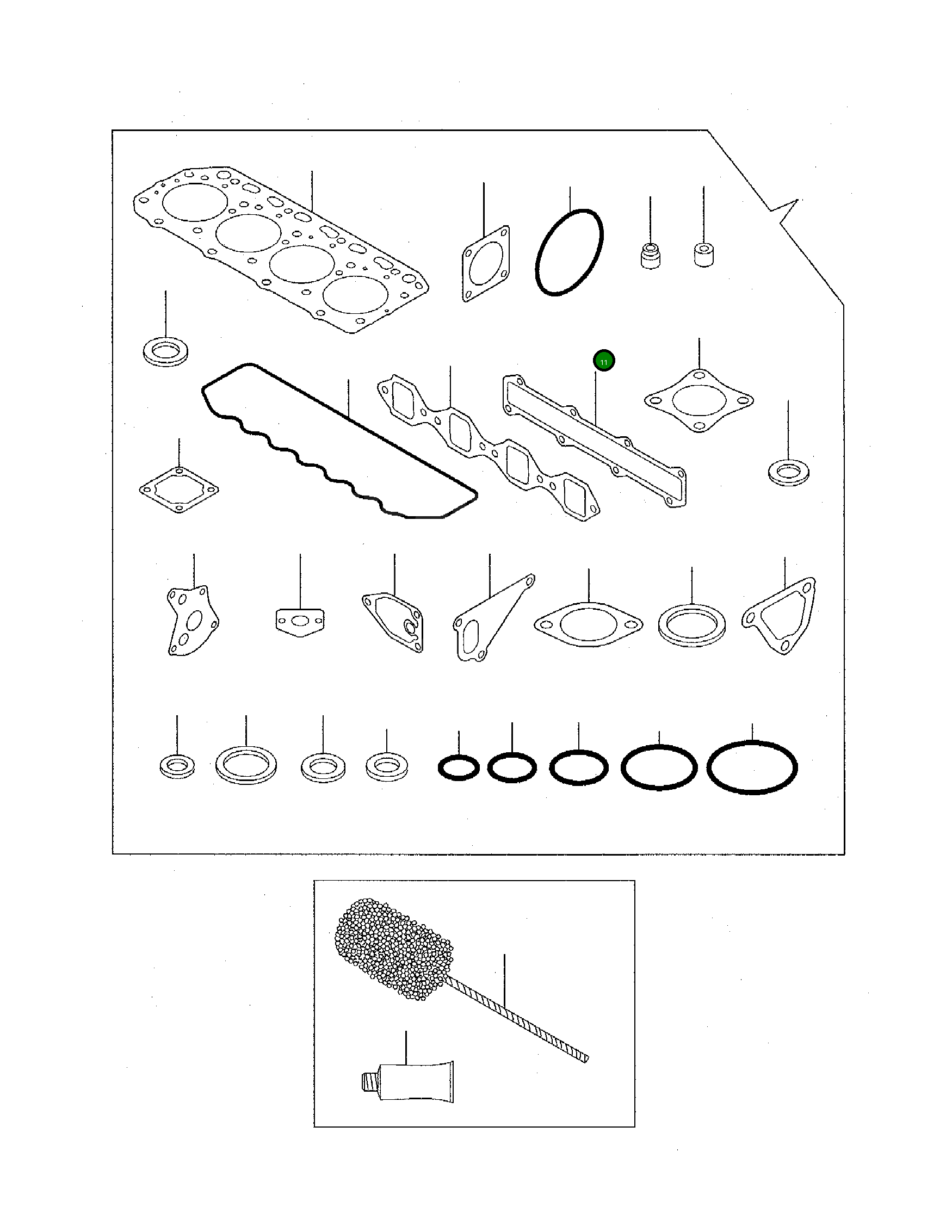 11