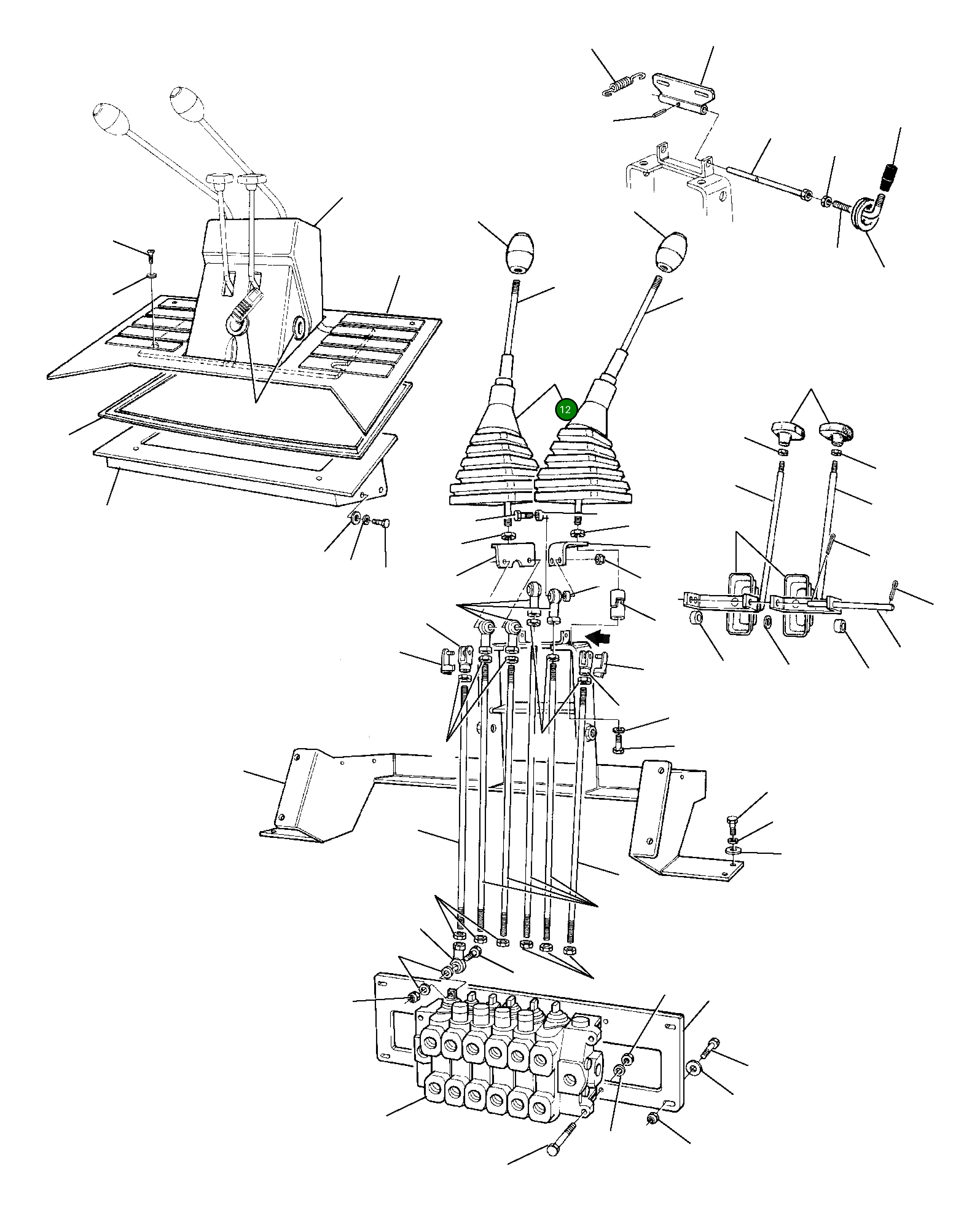 12