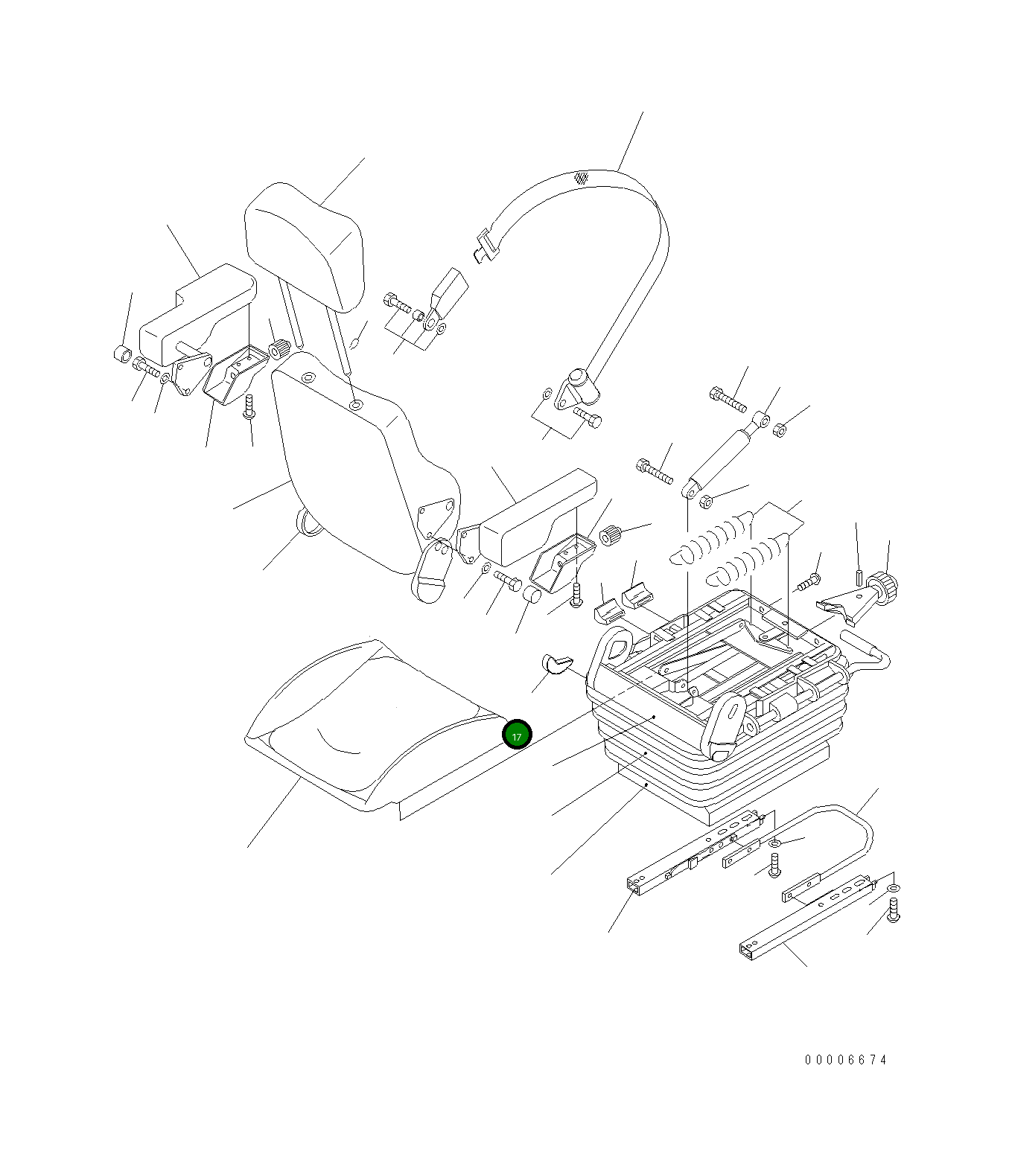 17

00006674