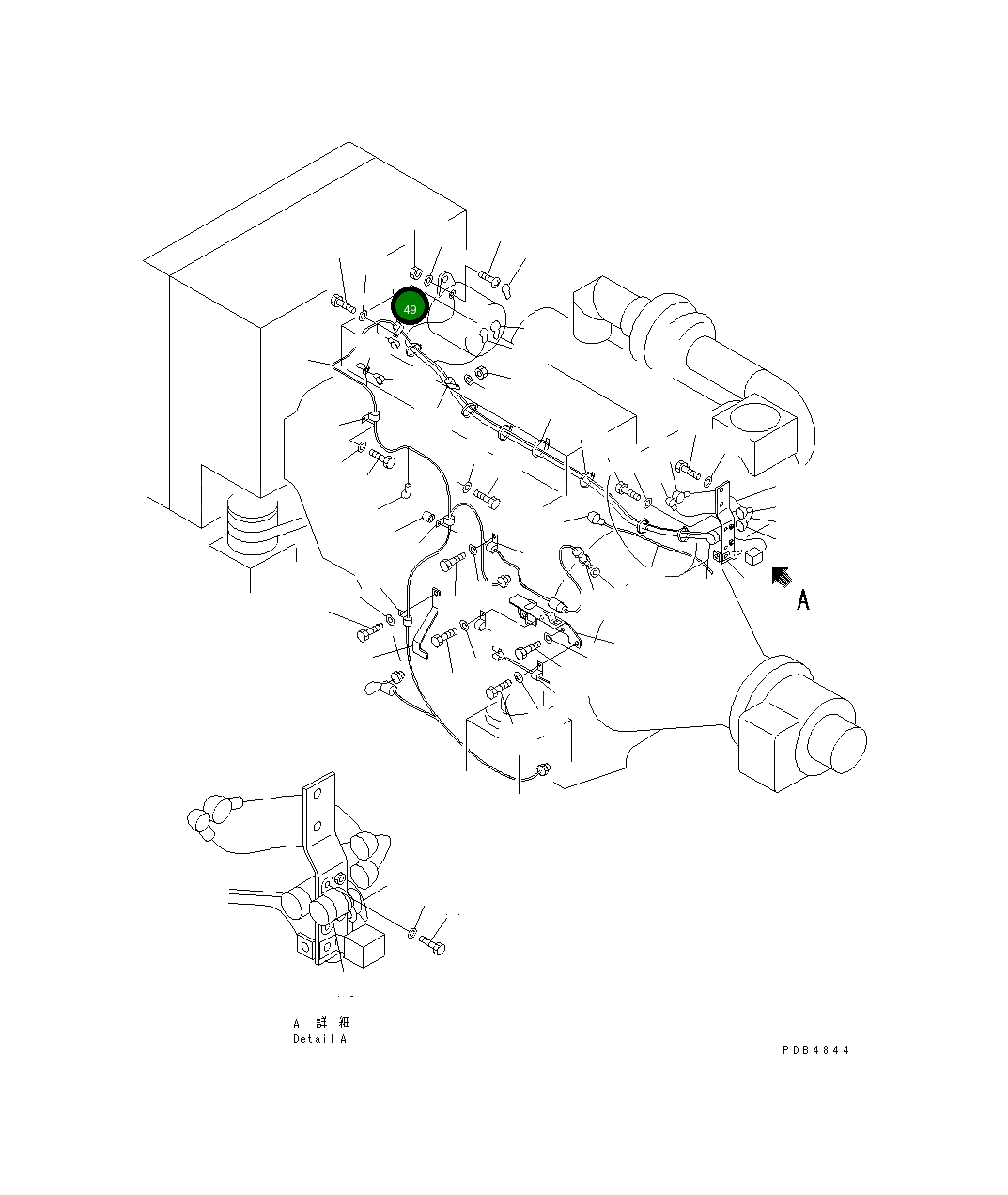 49

A

A 詳 細
Detail A

PDB4844