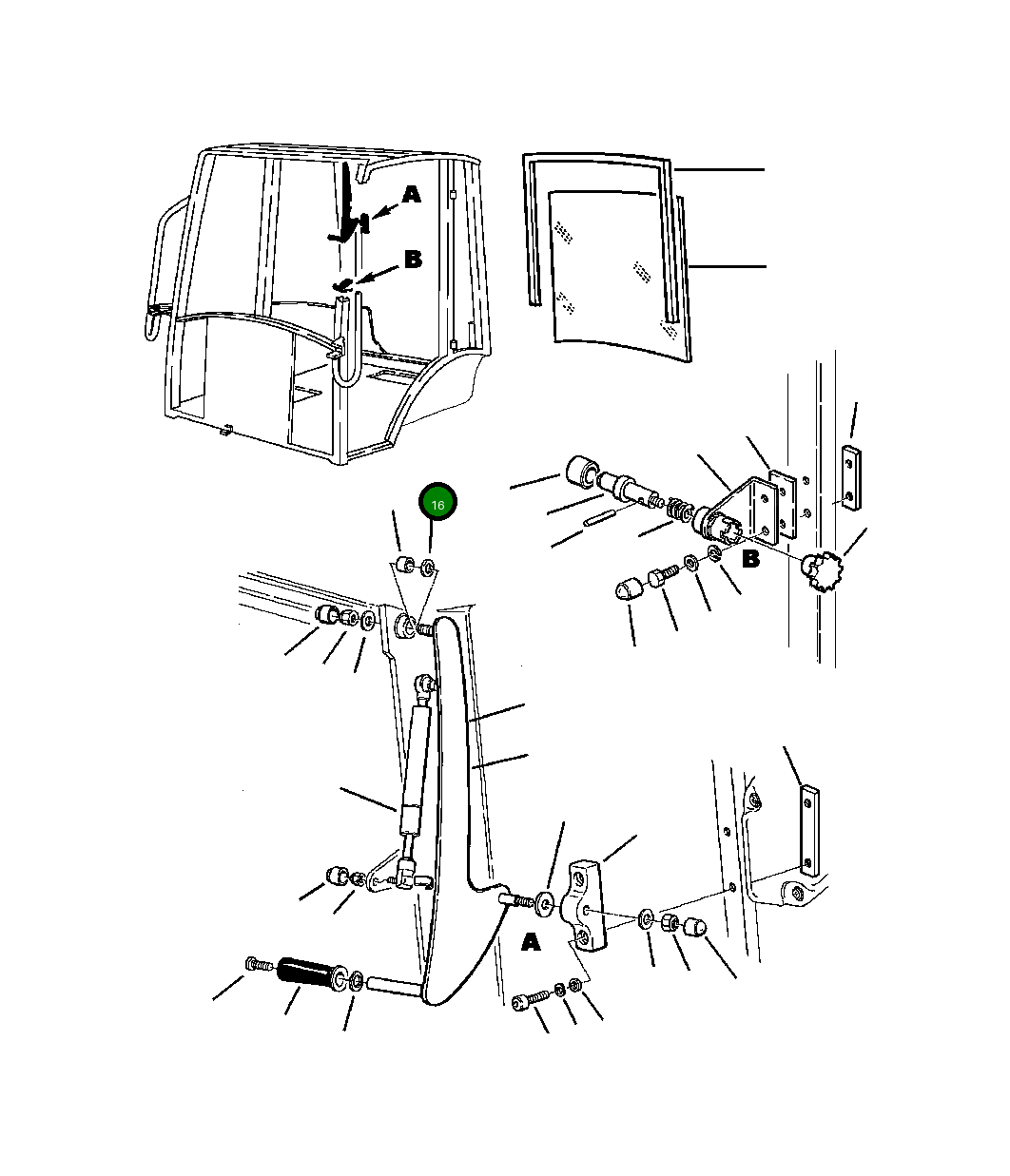 A
B
16
B
A