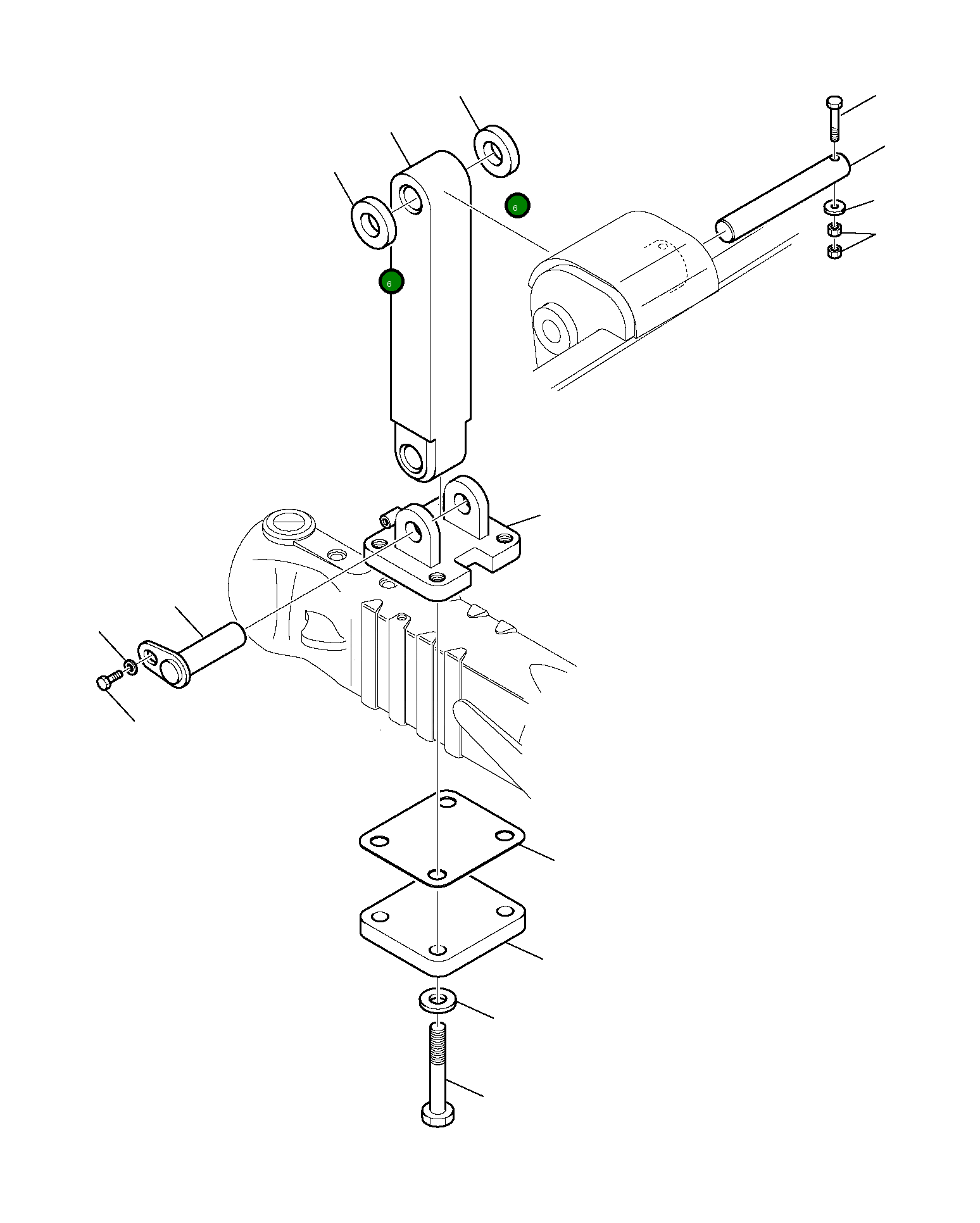 6
6