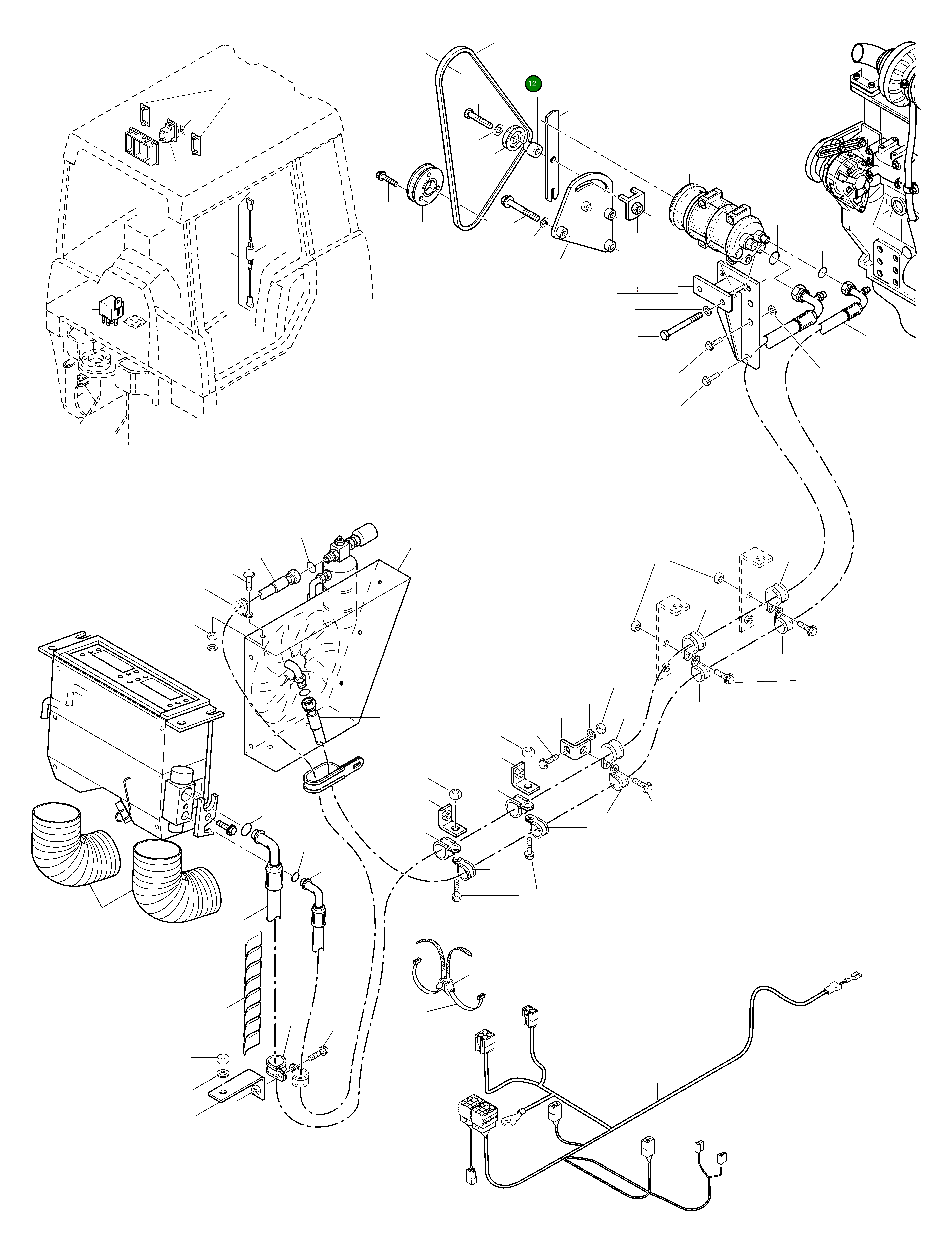 12