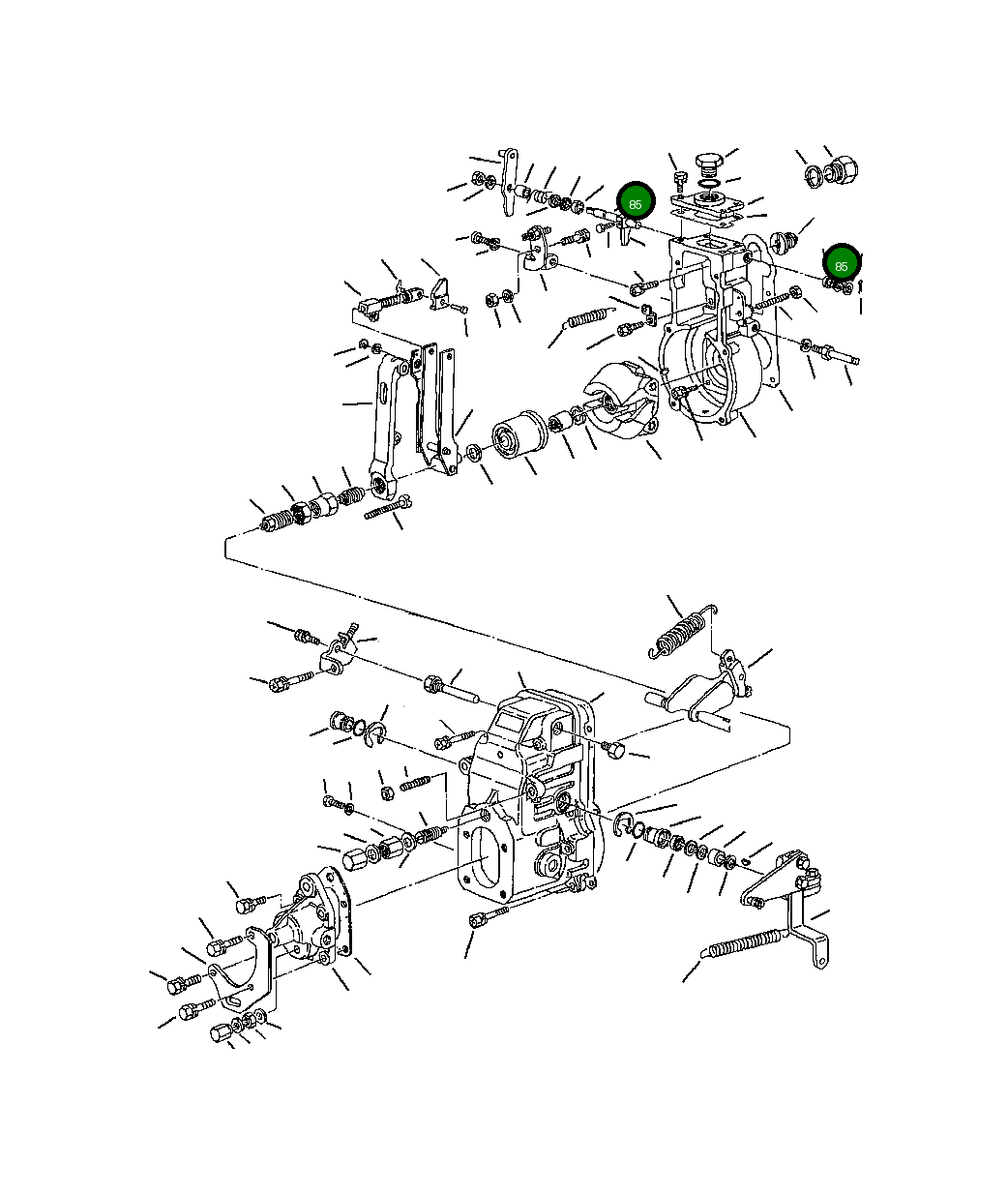 85

85