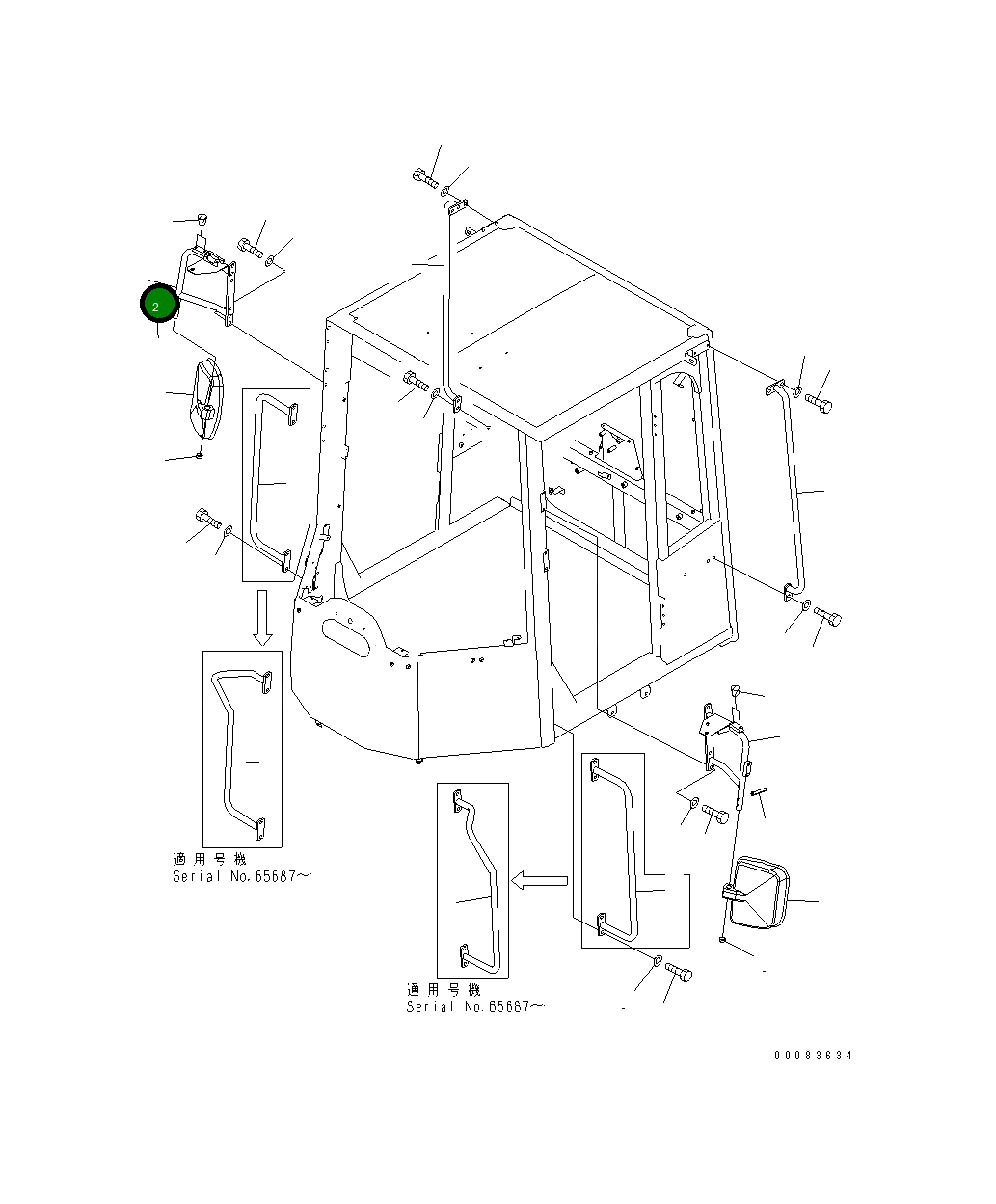 2

適用号機
Serial No.65687～

適用号機
Serial No.65687～

00083634