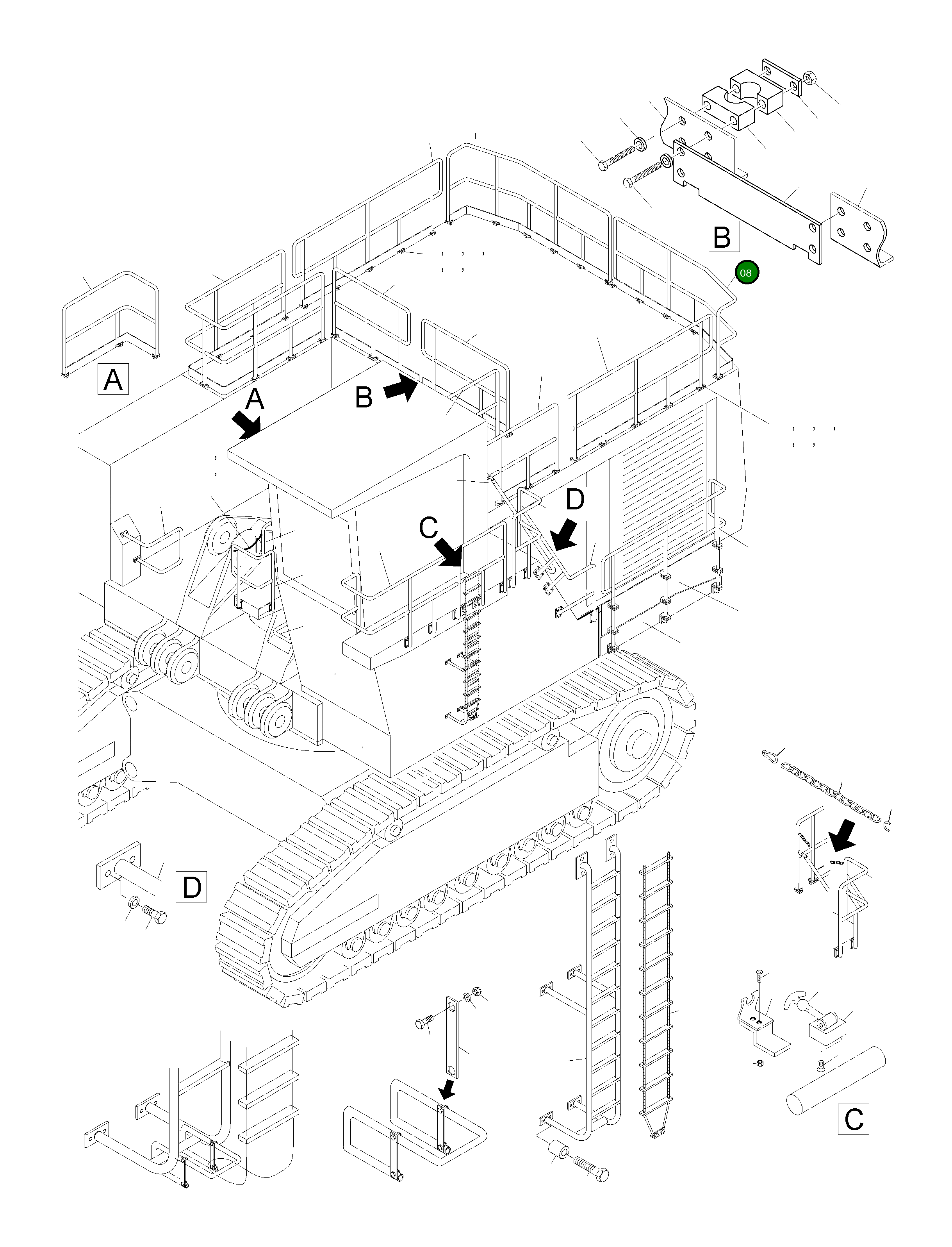 B
08
A
A
B
D
C
D
C