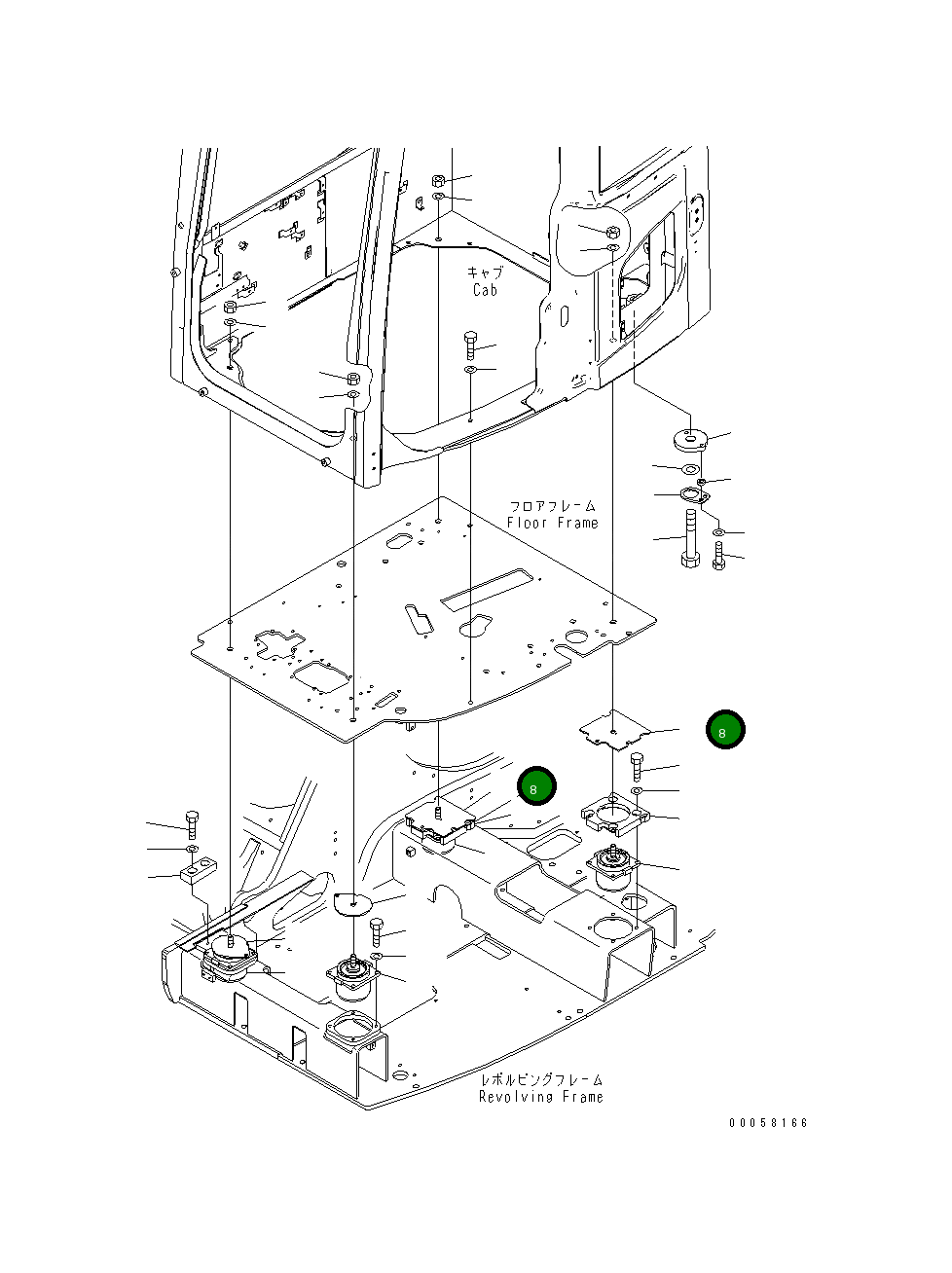 キャブ
Cab

フロアフレーム
Floor Frame

8

8

レボルビングフレーム
Revolving Frame

00058166