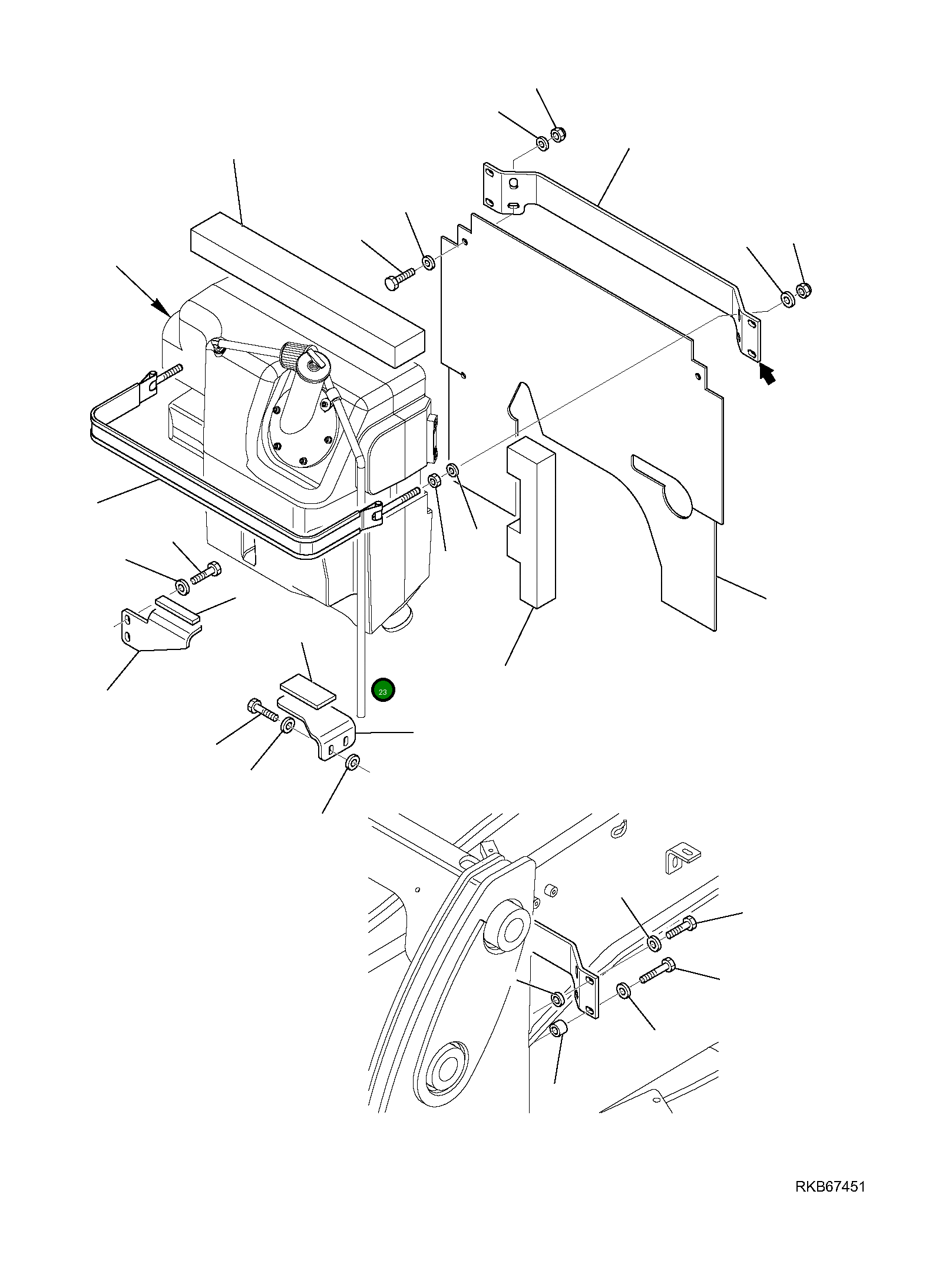 23

RKB67451