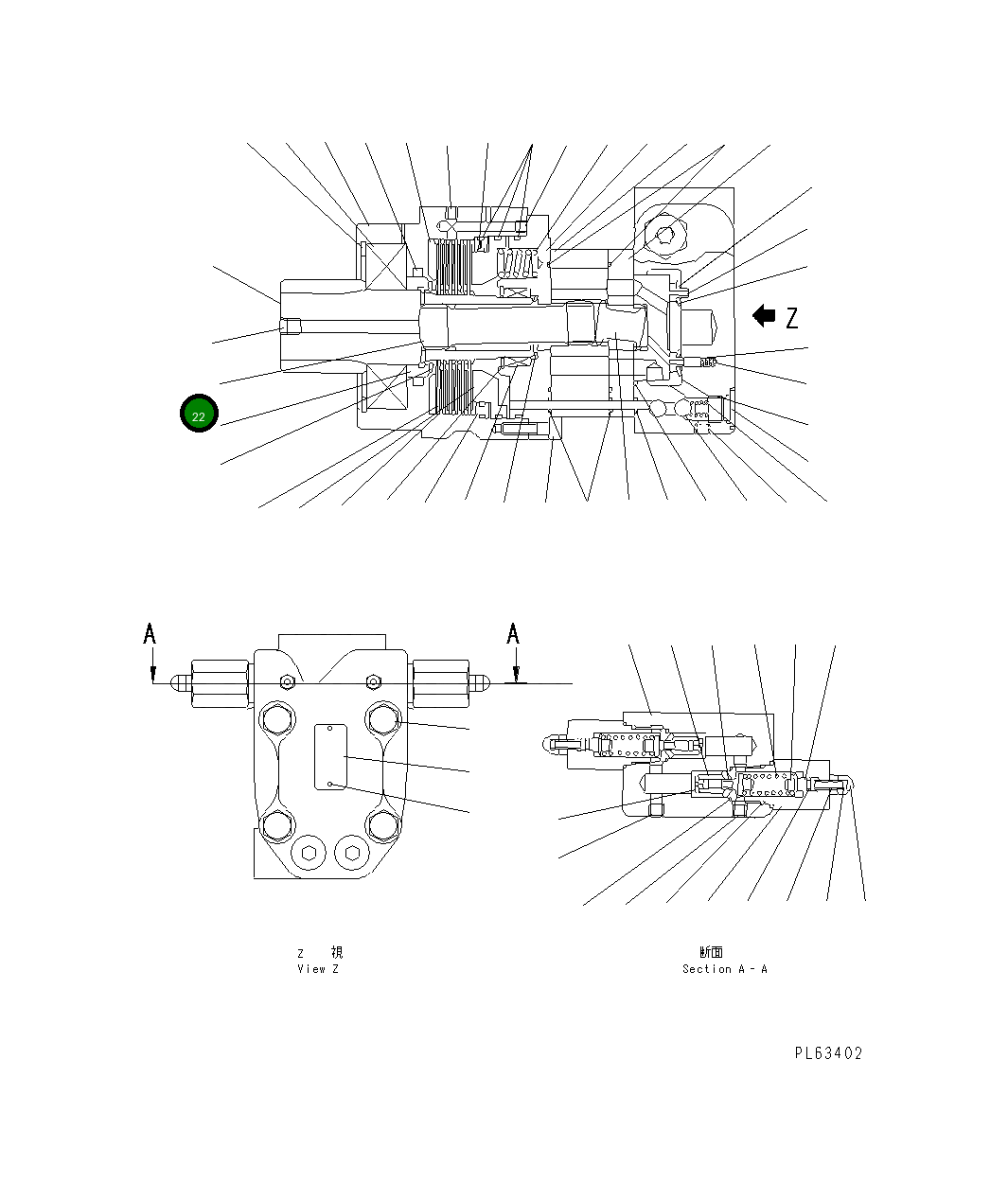 Z

22

A

A

Z 視
View Z

断面
Section A - A

PL63402