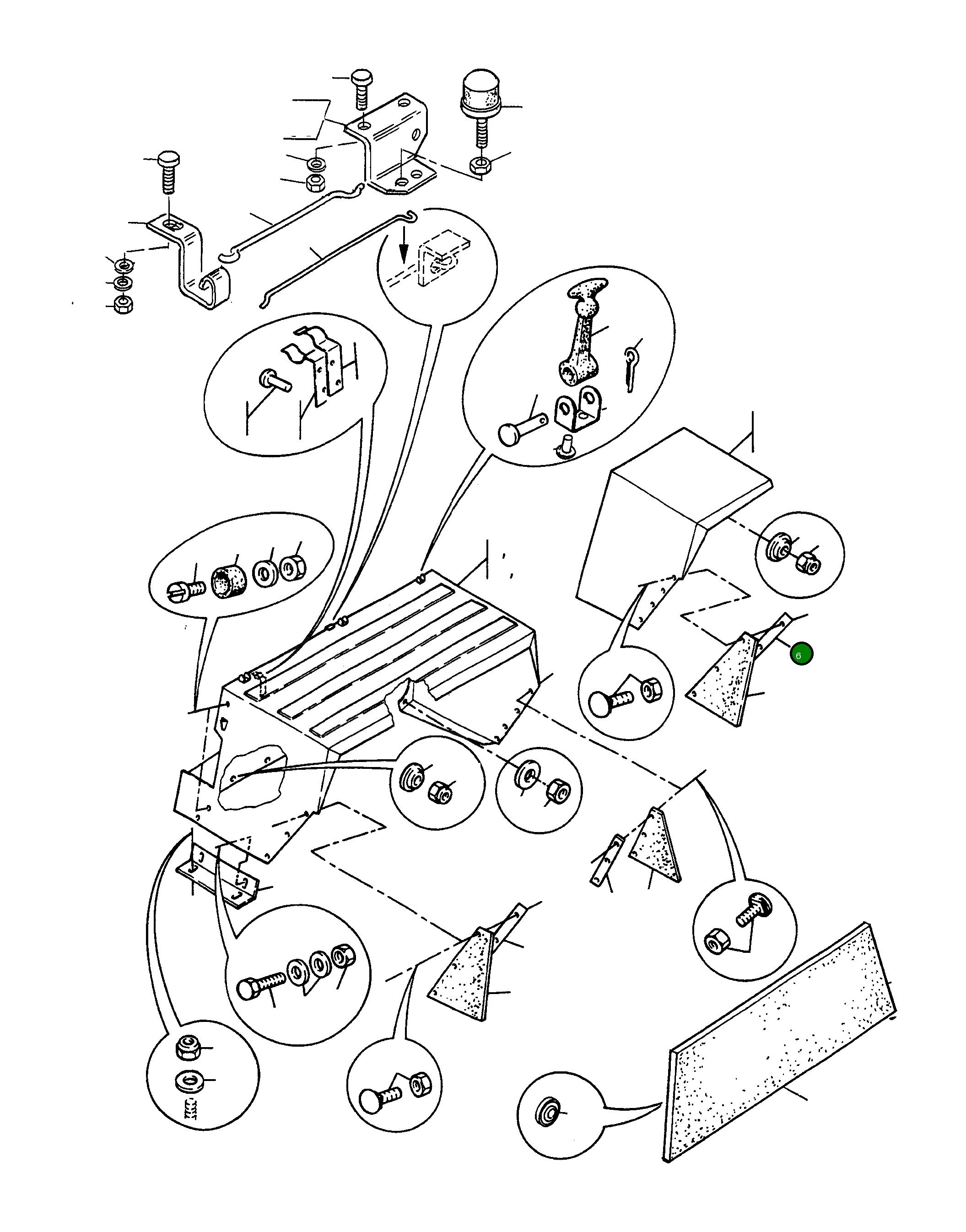 6