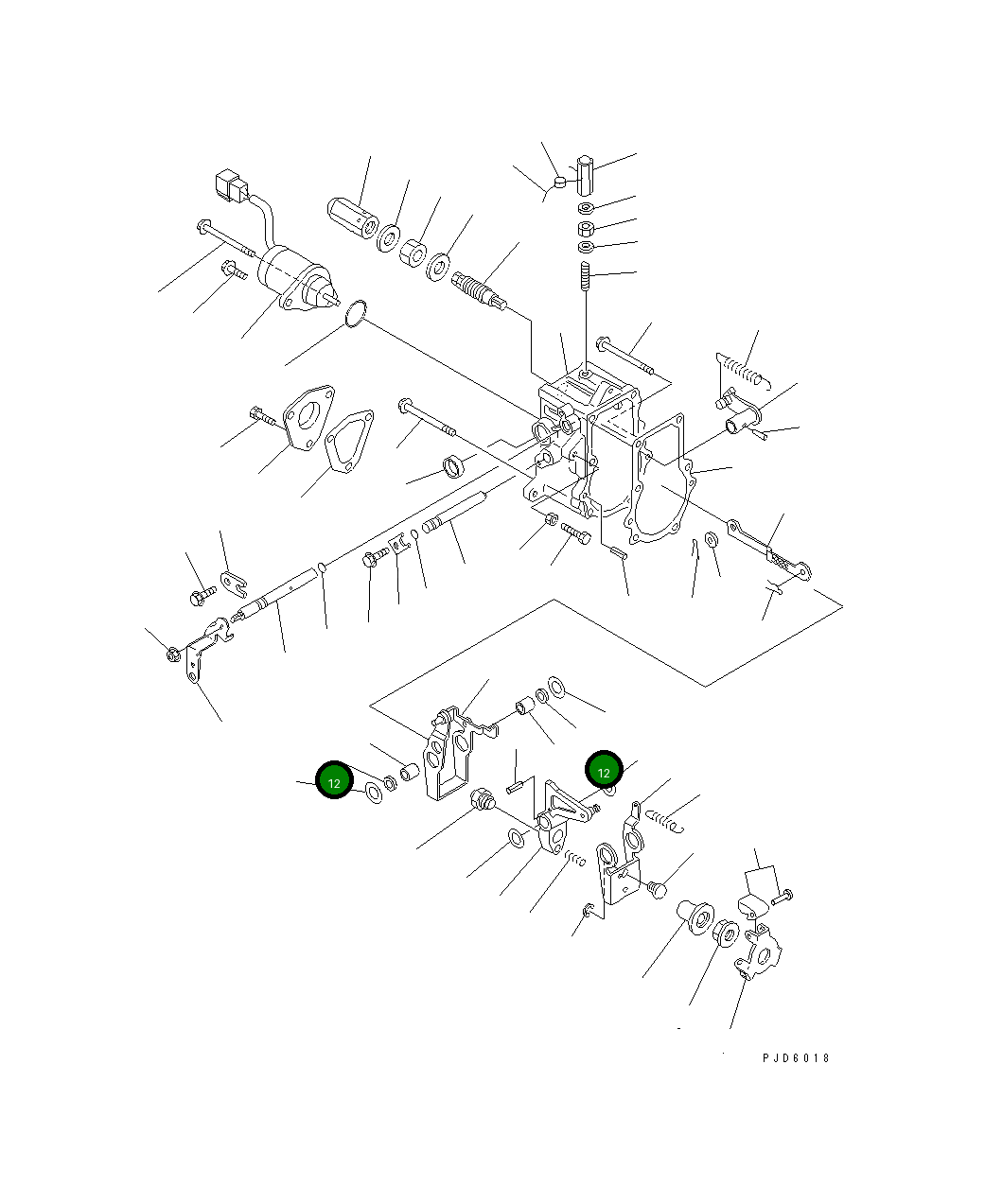 12

12

PJD6018