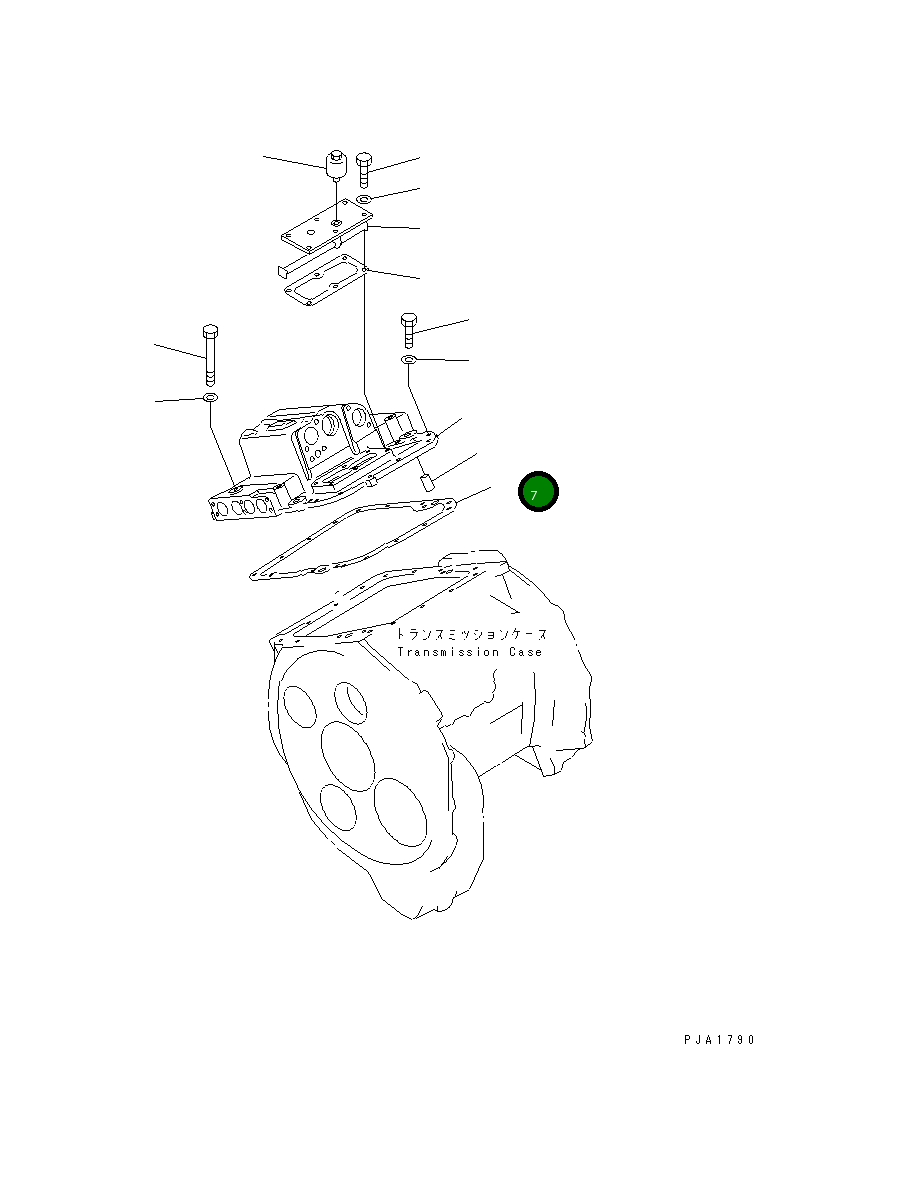 7

トランスミッションケース
Transmission Case

PJA1790