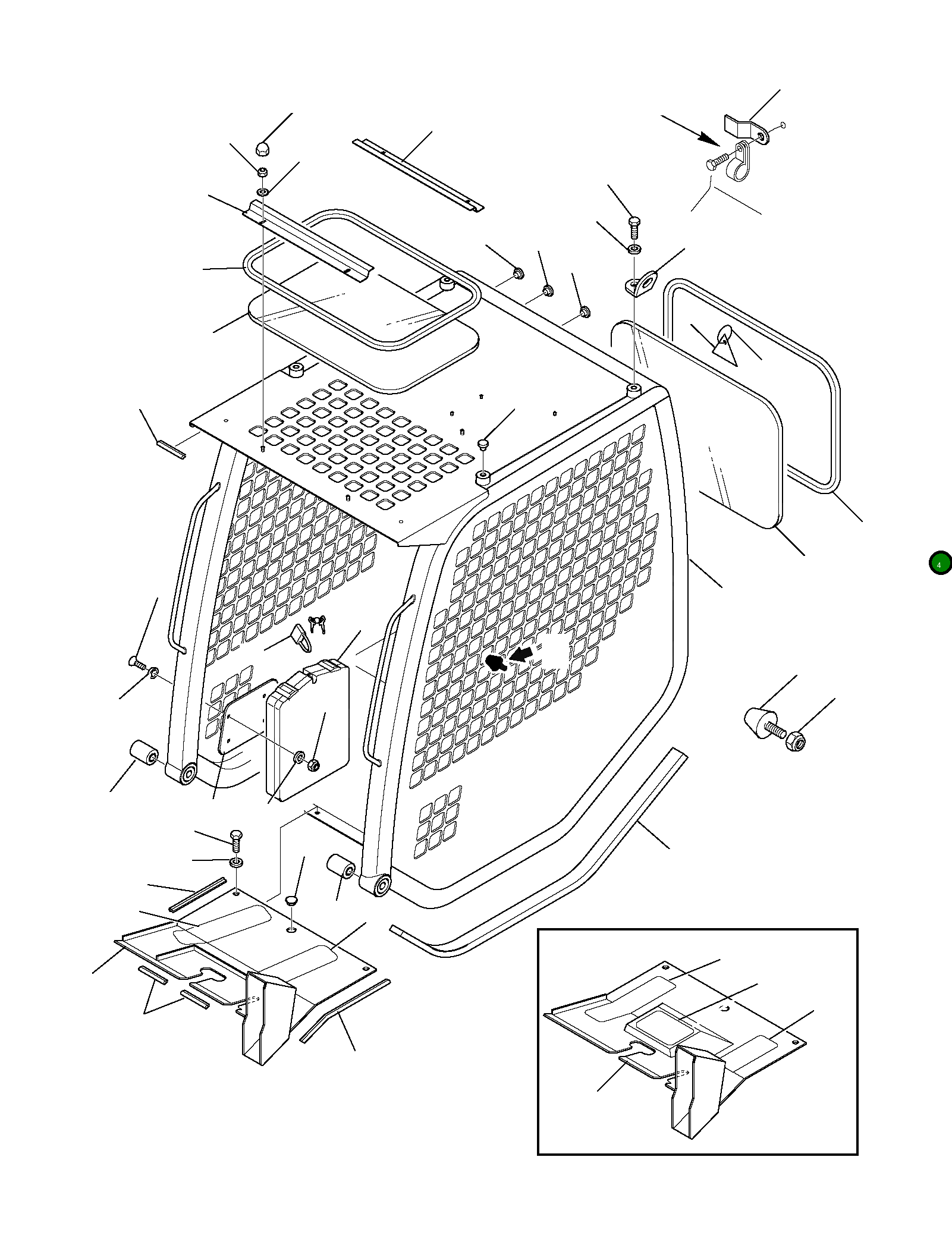 4