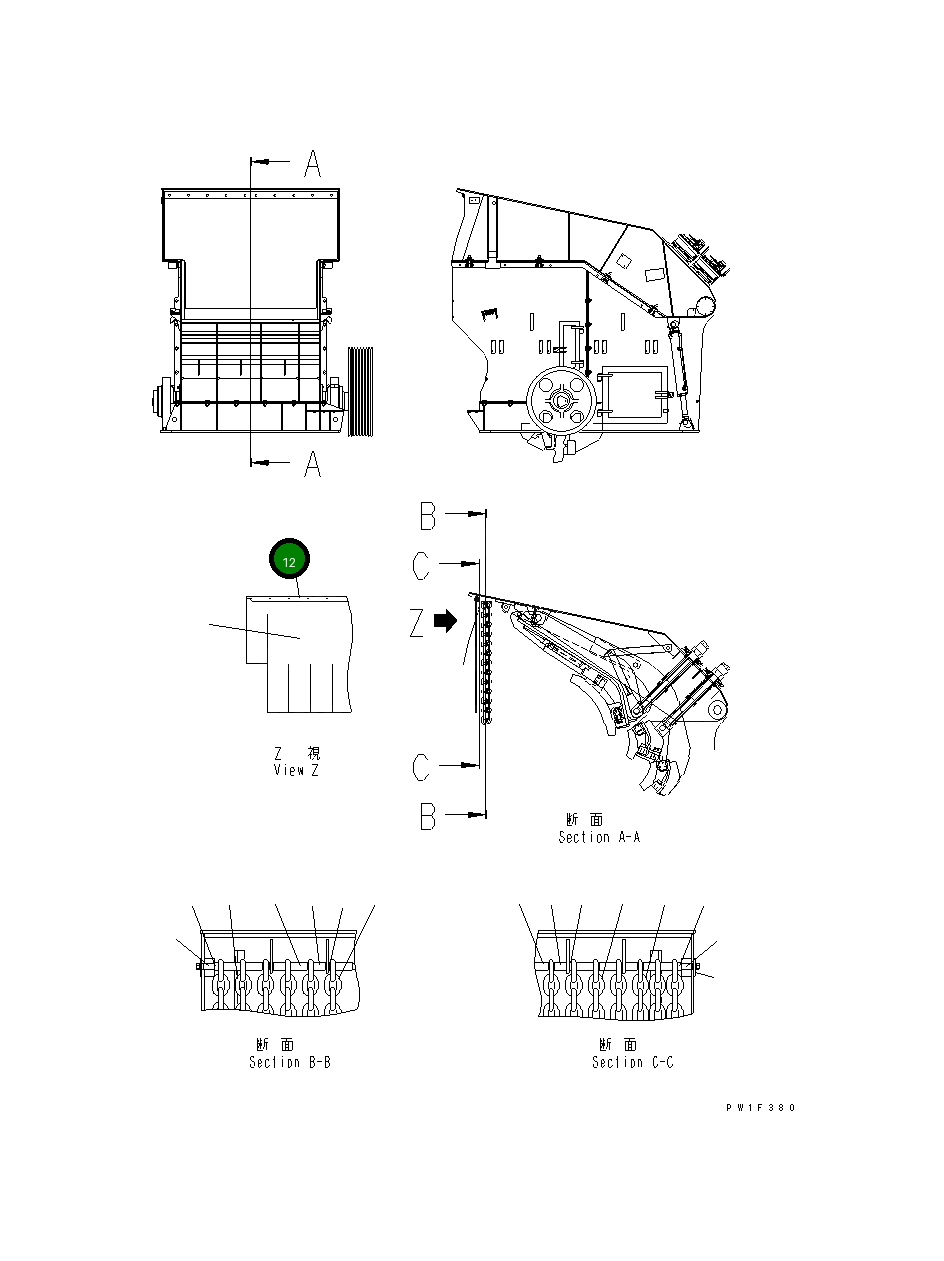 A

A

B

C

Z

C

B

12

Z 視
View Z

断 面
Section A-A

断 面
Section B-B

断 面
Section C-C

PW1F380