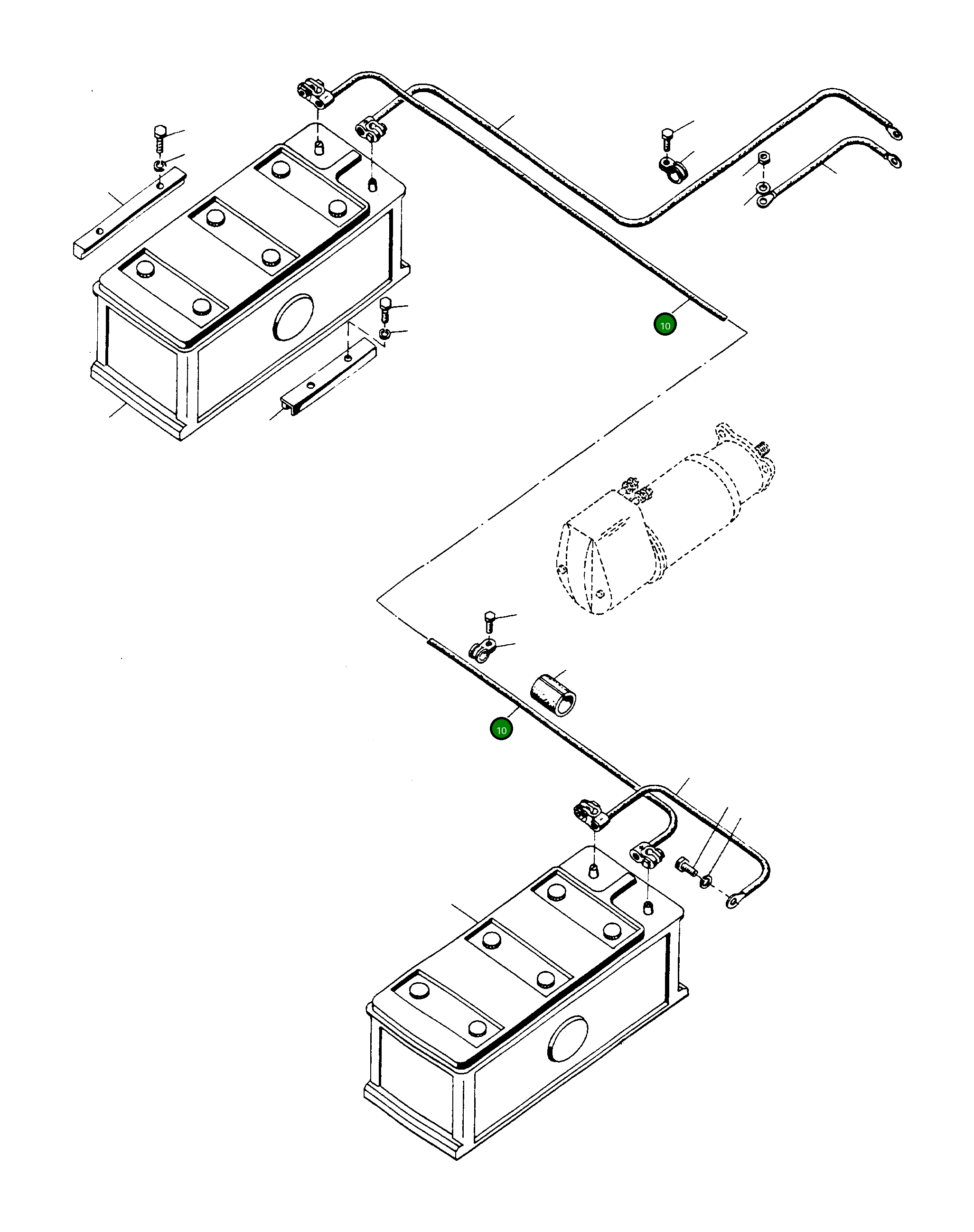 10

10