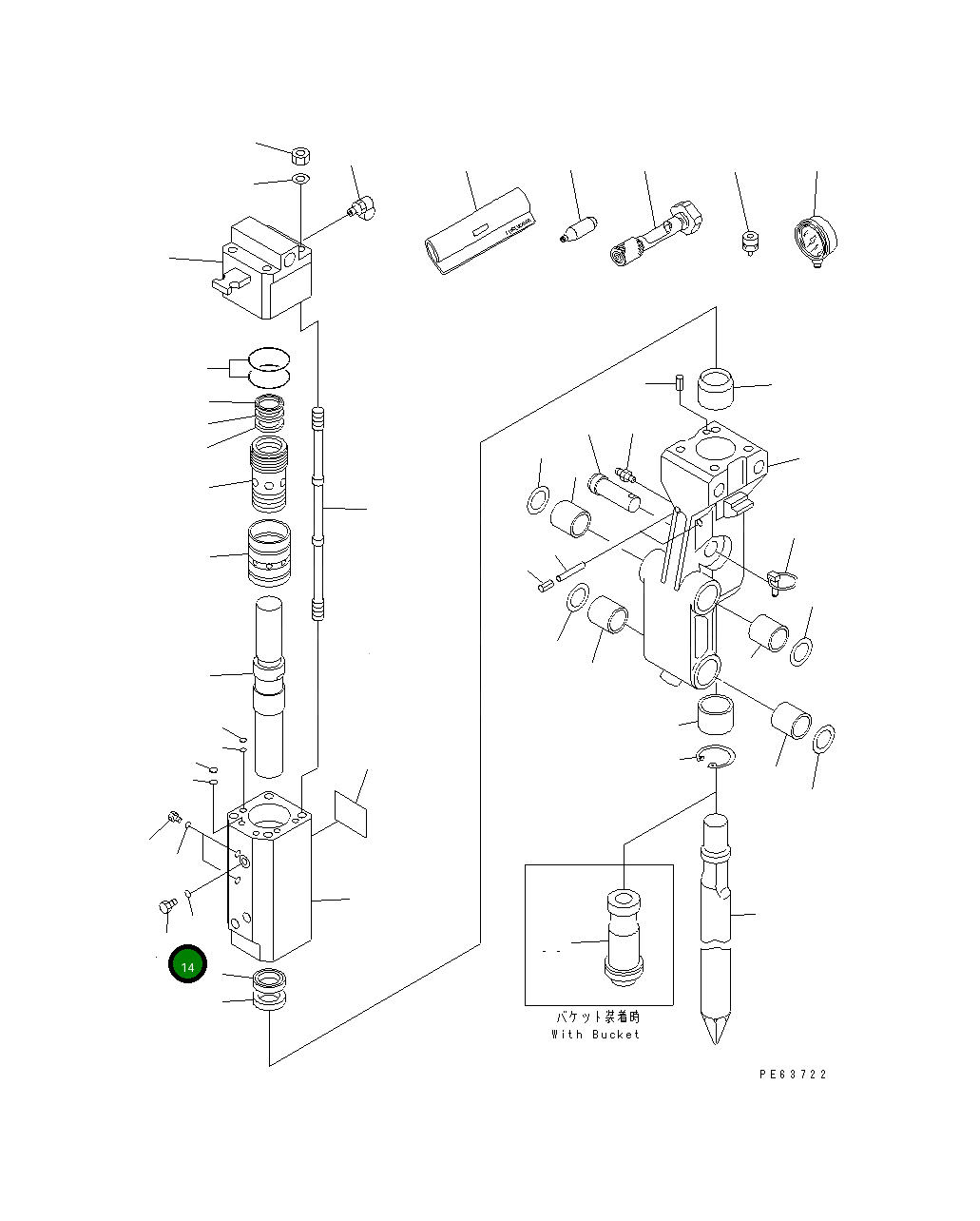 14

- -

バケット装着時
With Bucket

PE63722