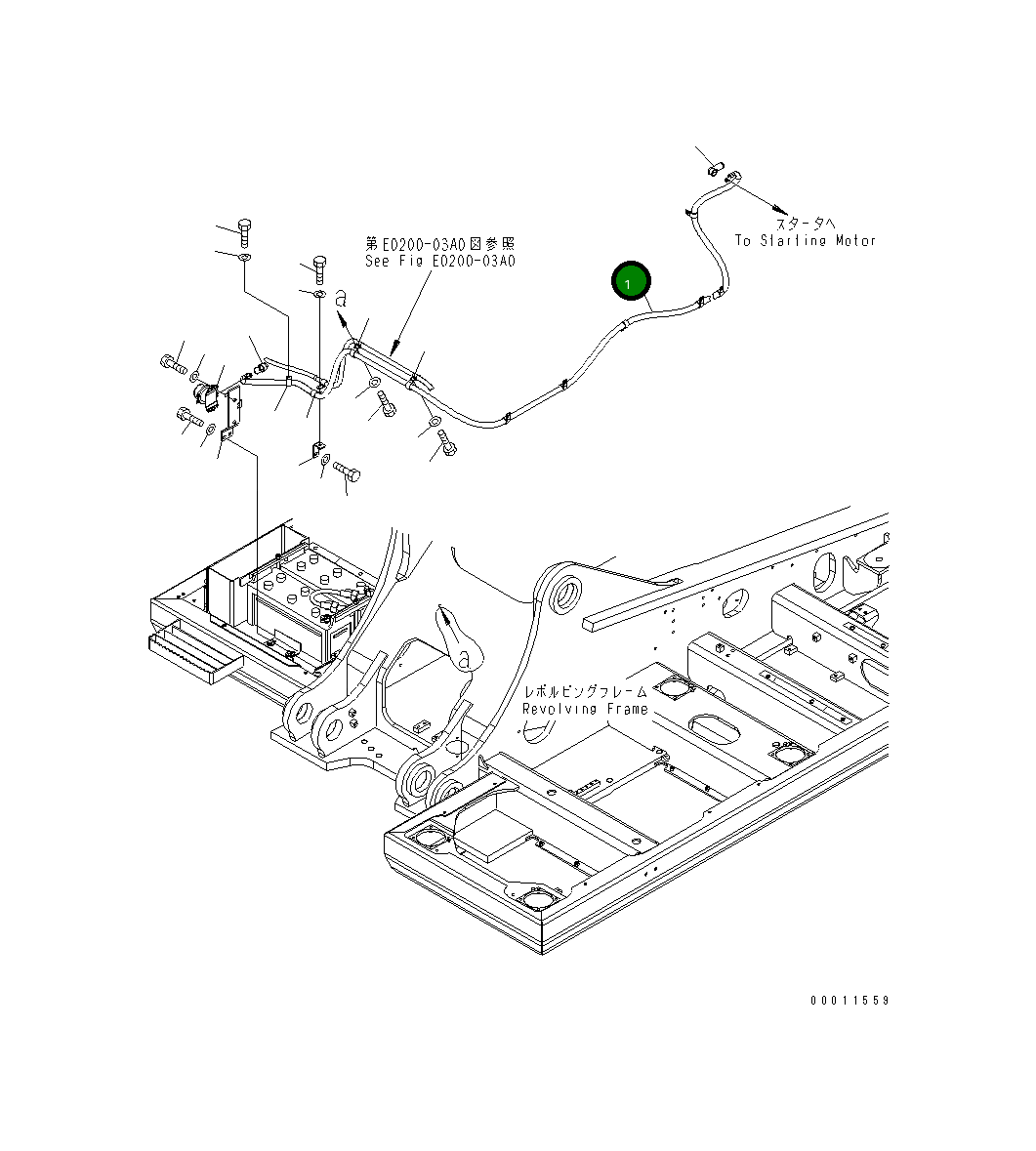 スタータへ
To Starting Motor

第E0200-03A0図参照
See Fig E0200-03A0

1

a

a

レボルビングフレーム
Revolving Frame

00011559