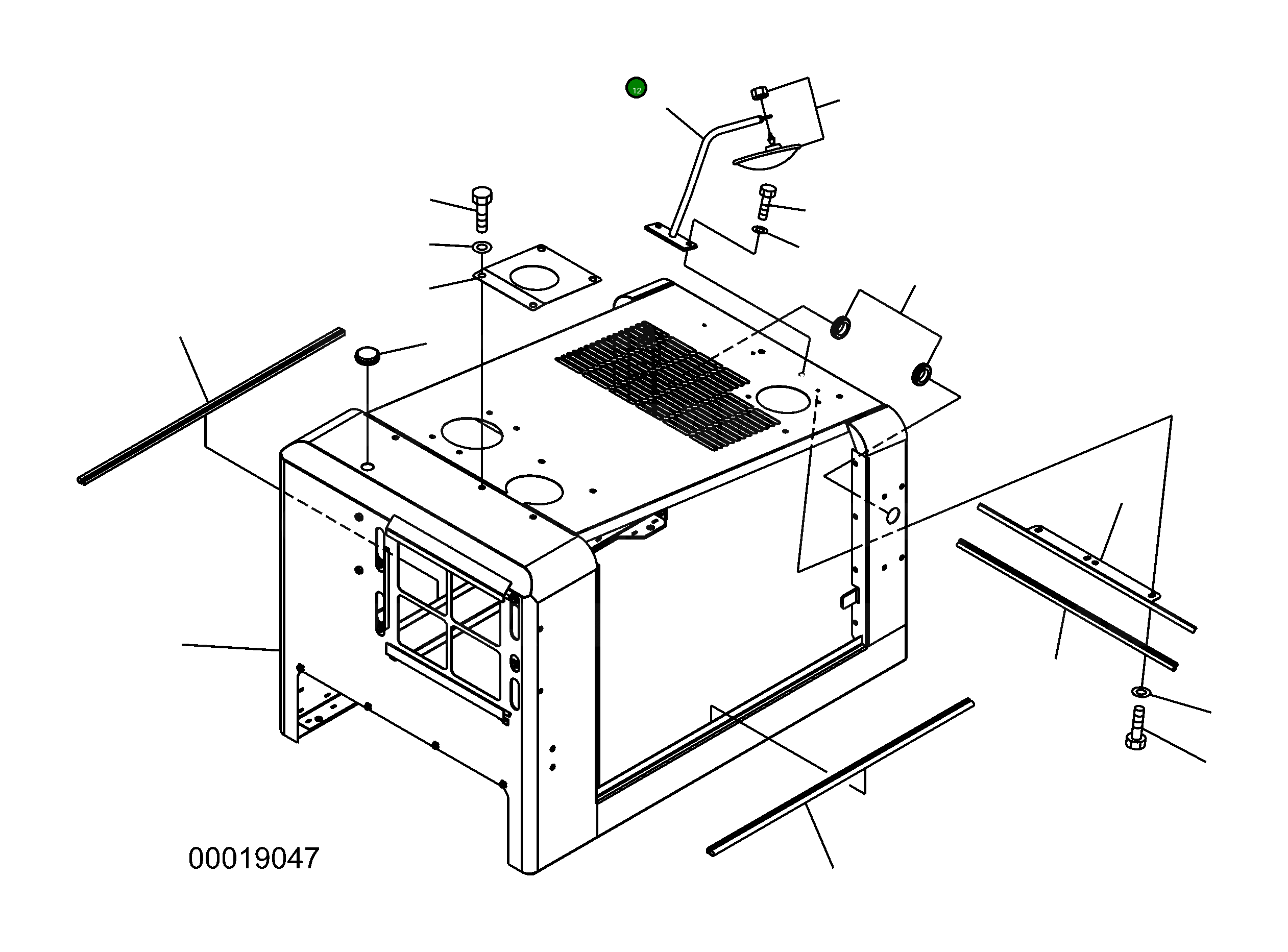 12

00019047