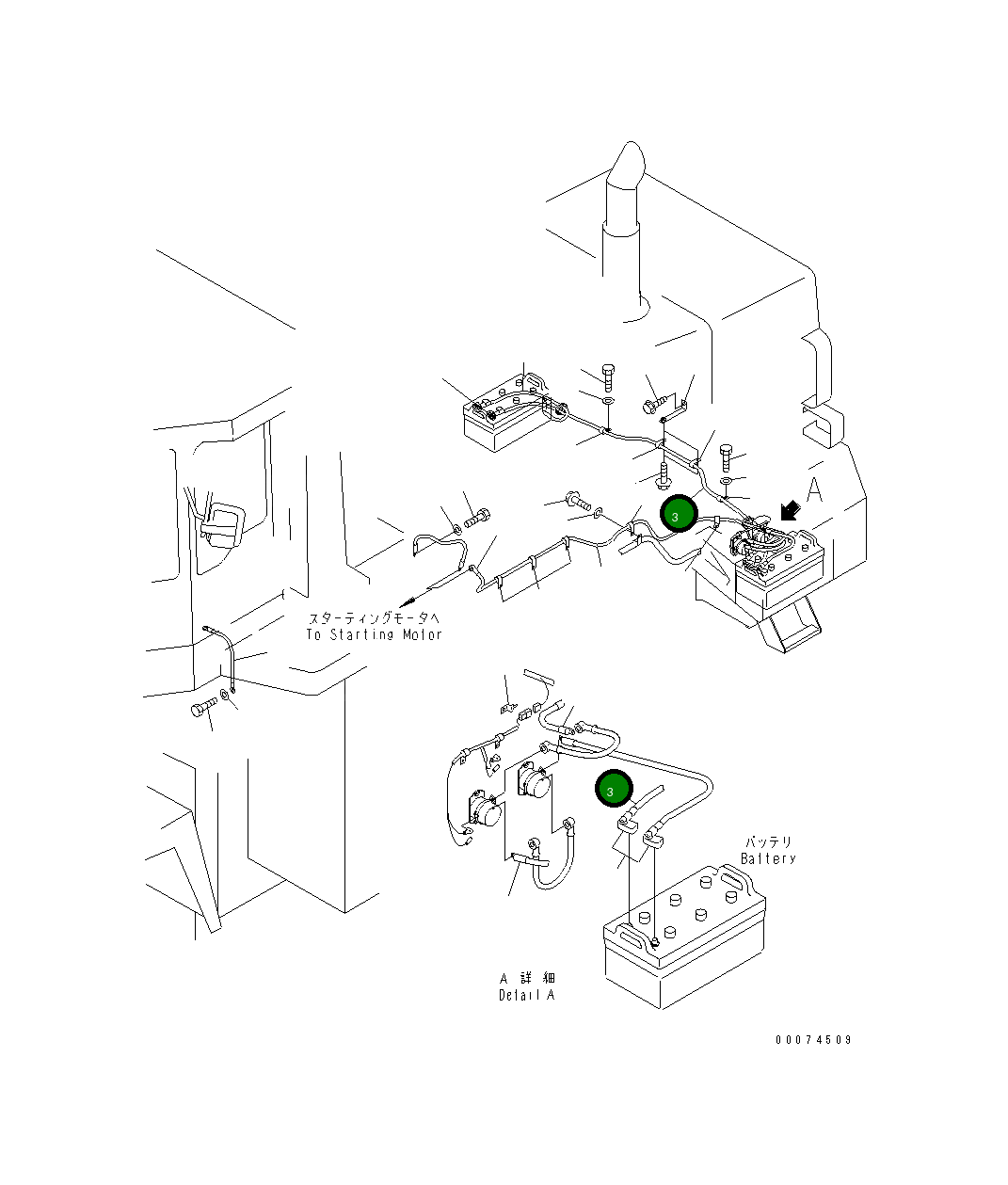 A

3

スターティングモータへ
To Starting Motor

3

バッテリ
Battery

A 詳細
Detail A

00074509