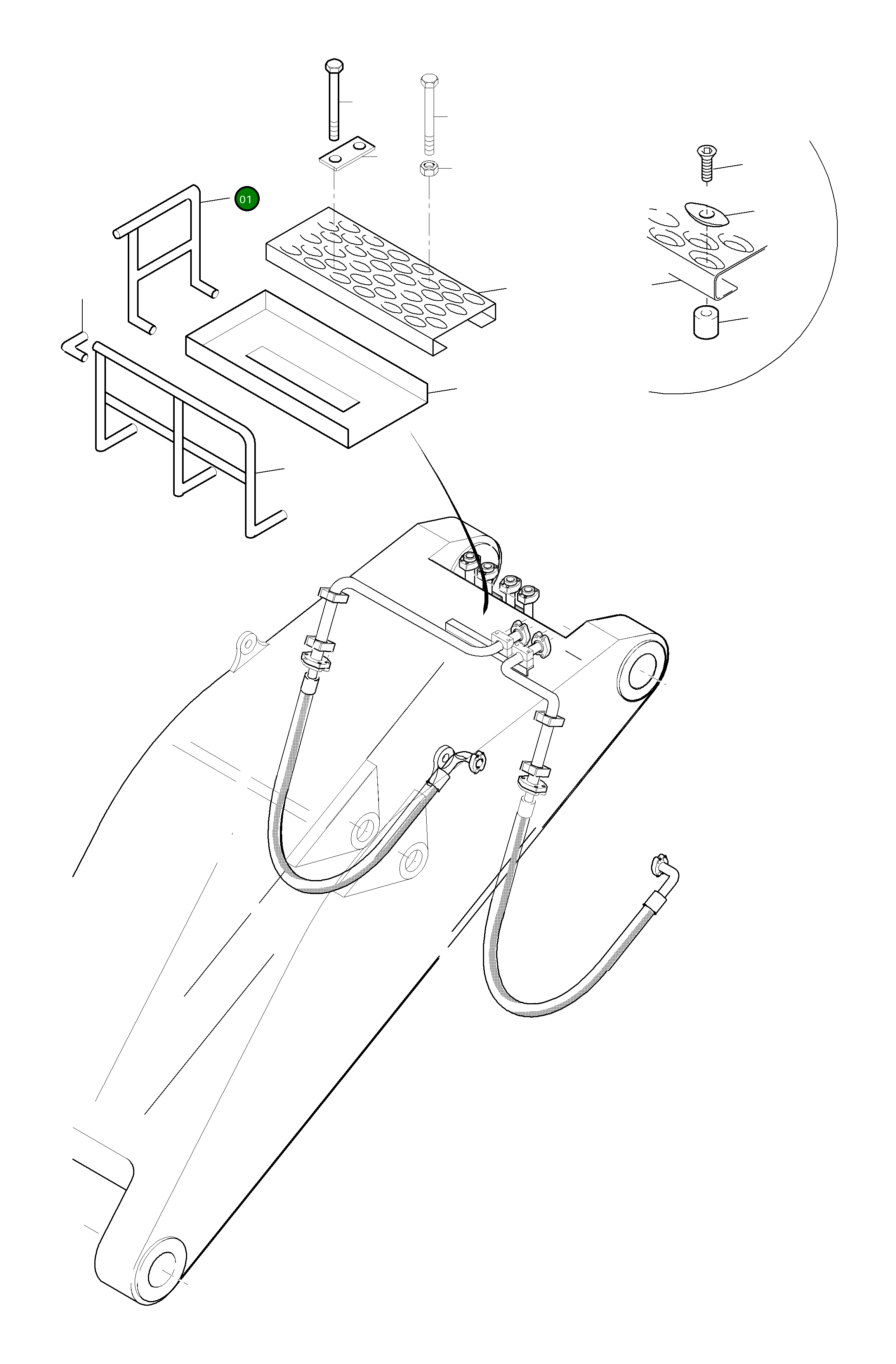 01