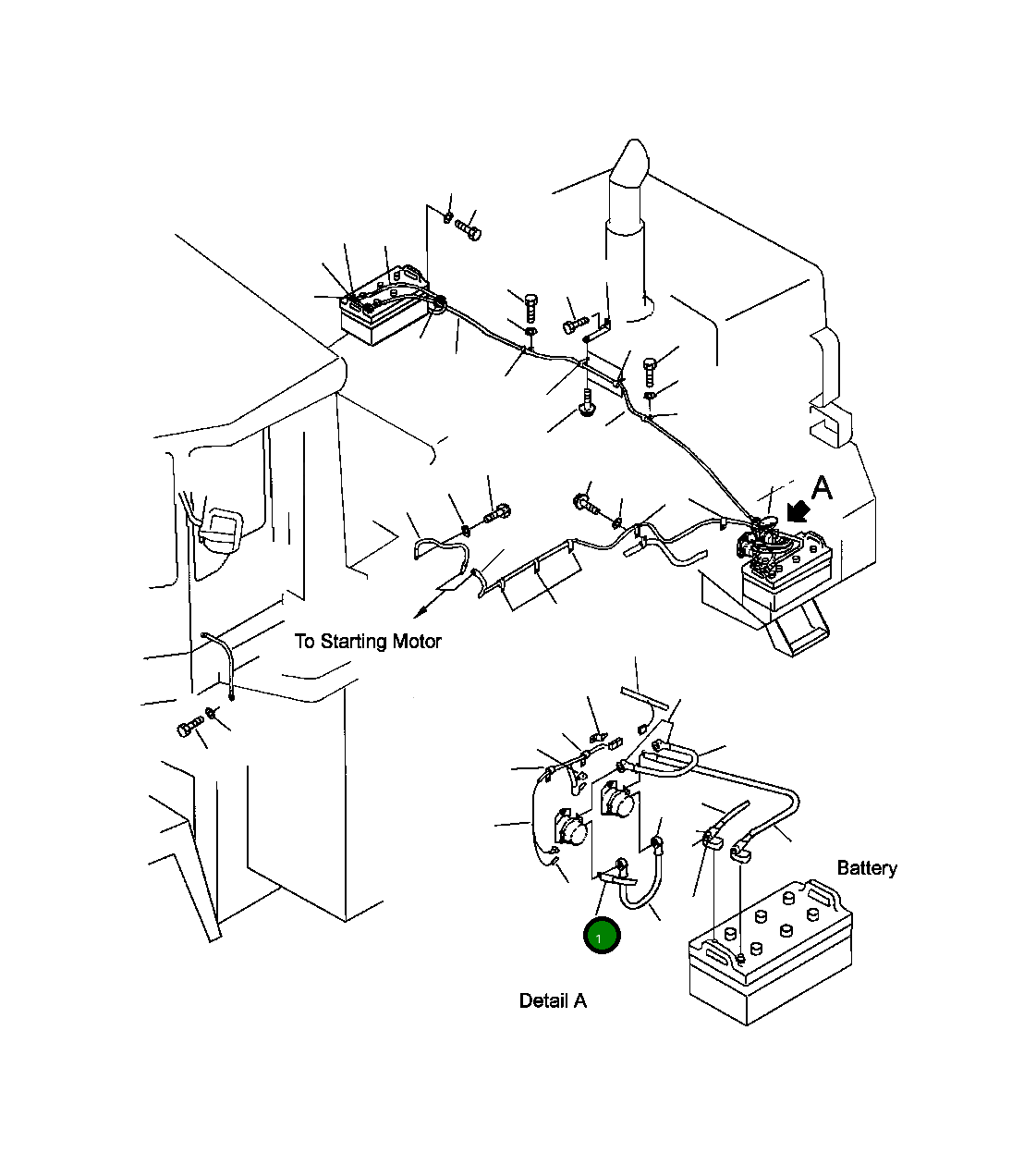 A

To Starting Motor

Battery

1

Detail A