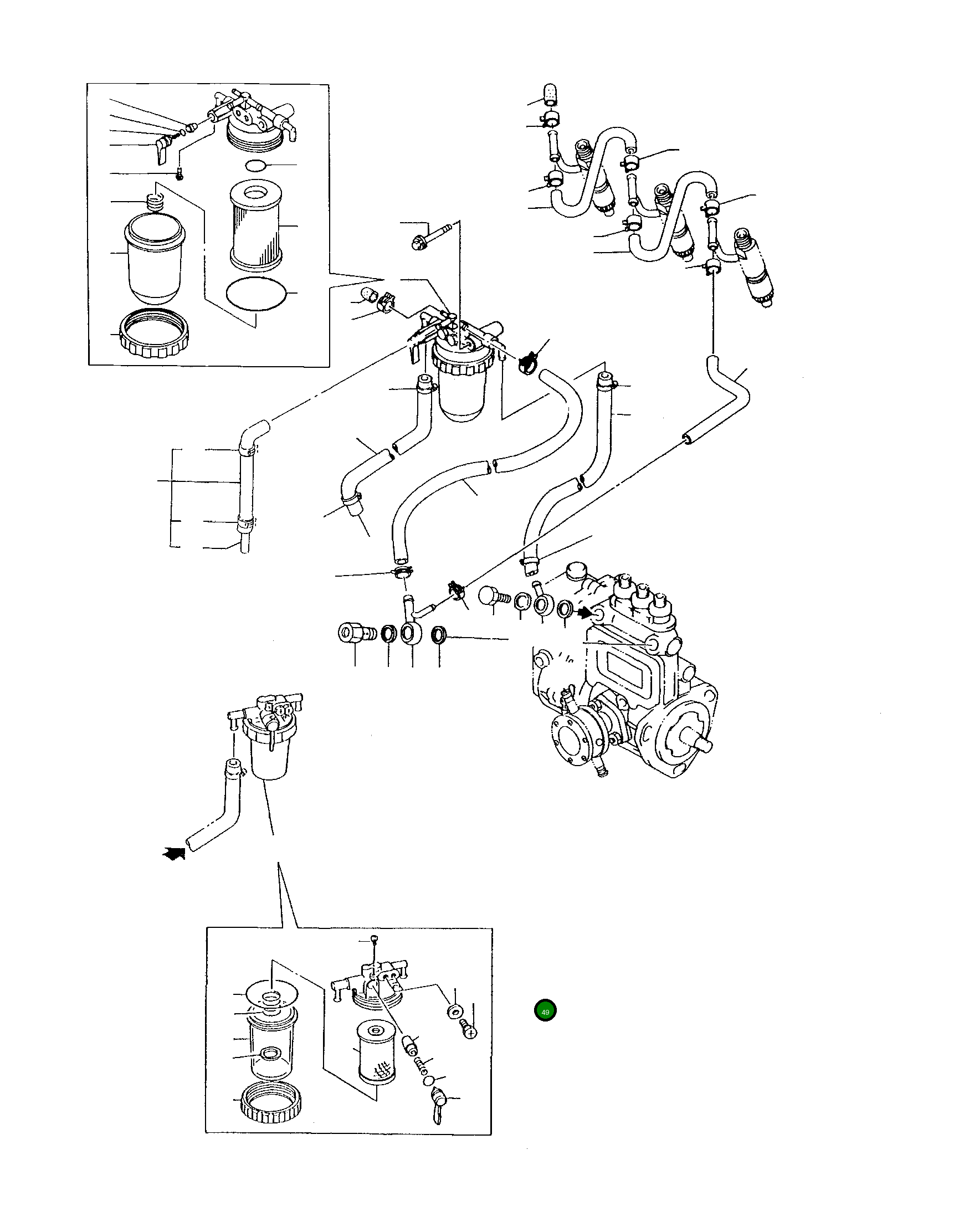 49