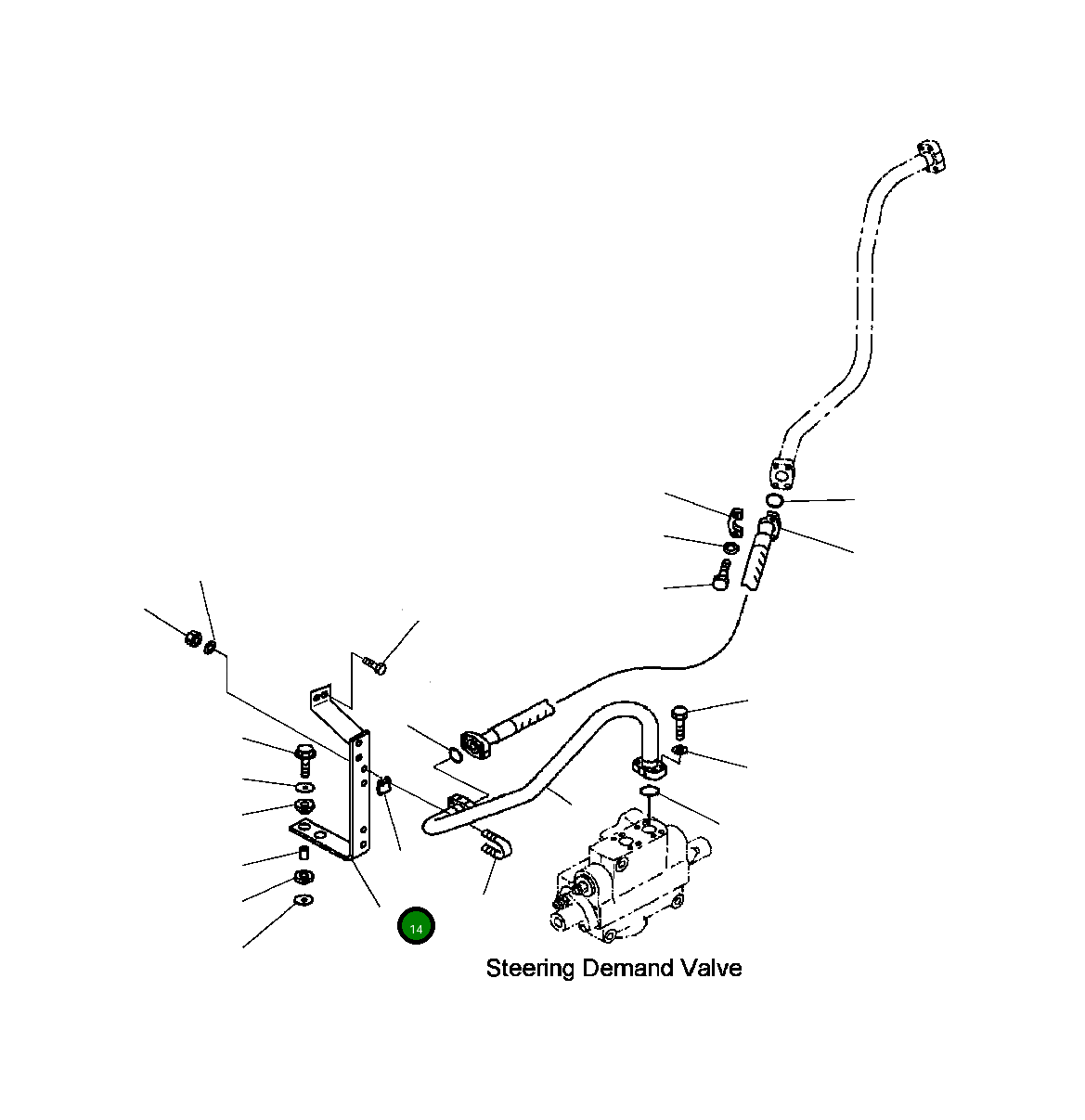 14

Steering Demand Valve