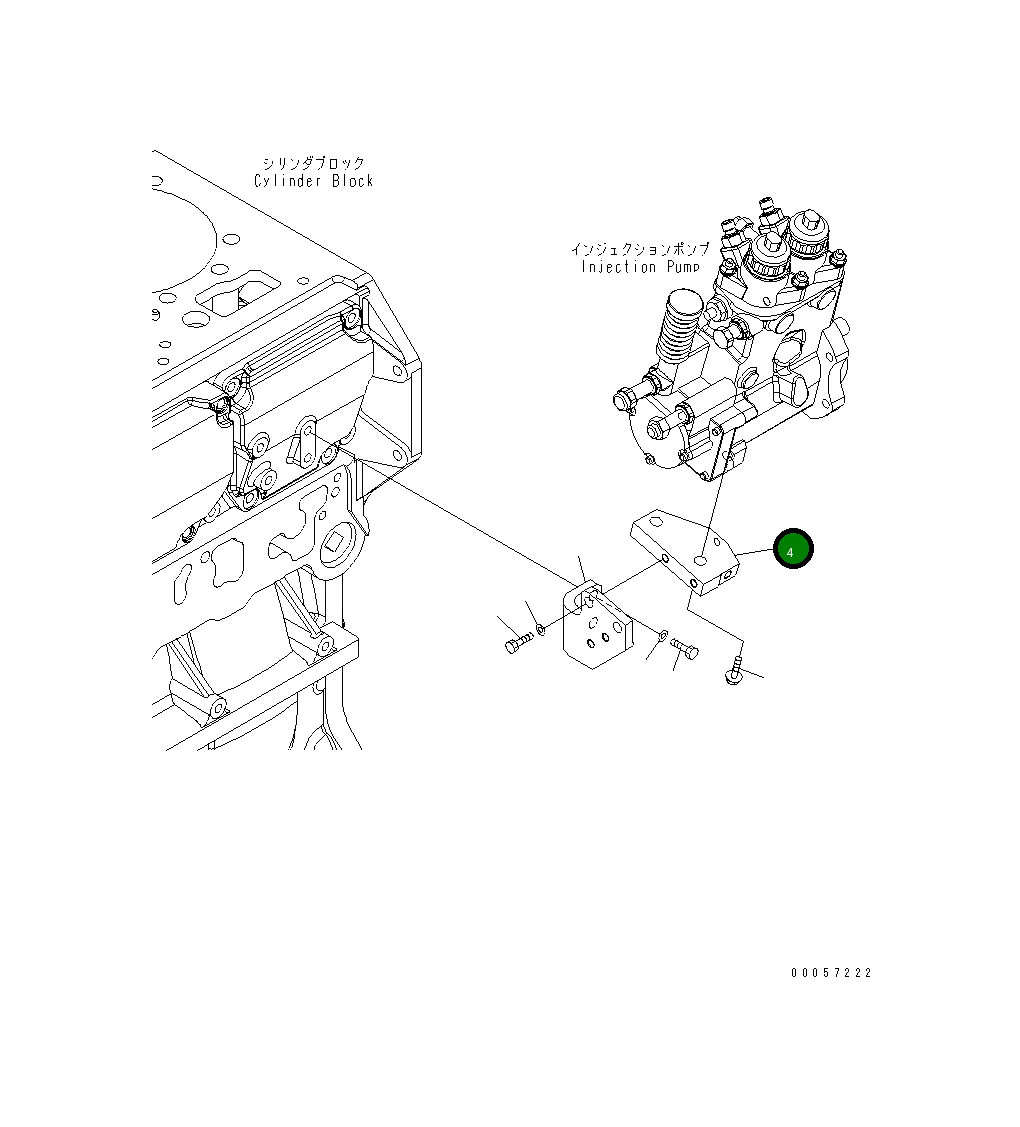 シリンダブロック
Cylinder Block

インジェクションポンプ
Injection Pump

4

00057222