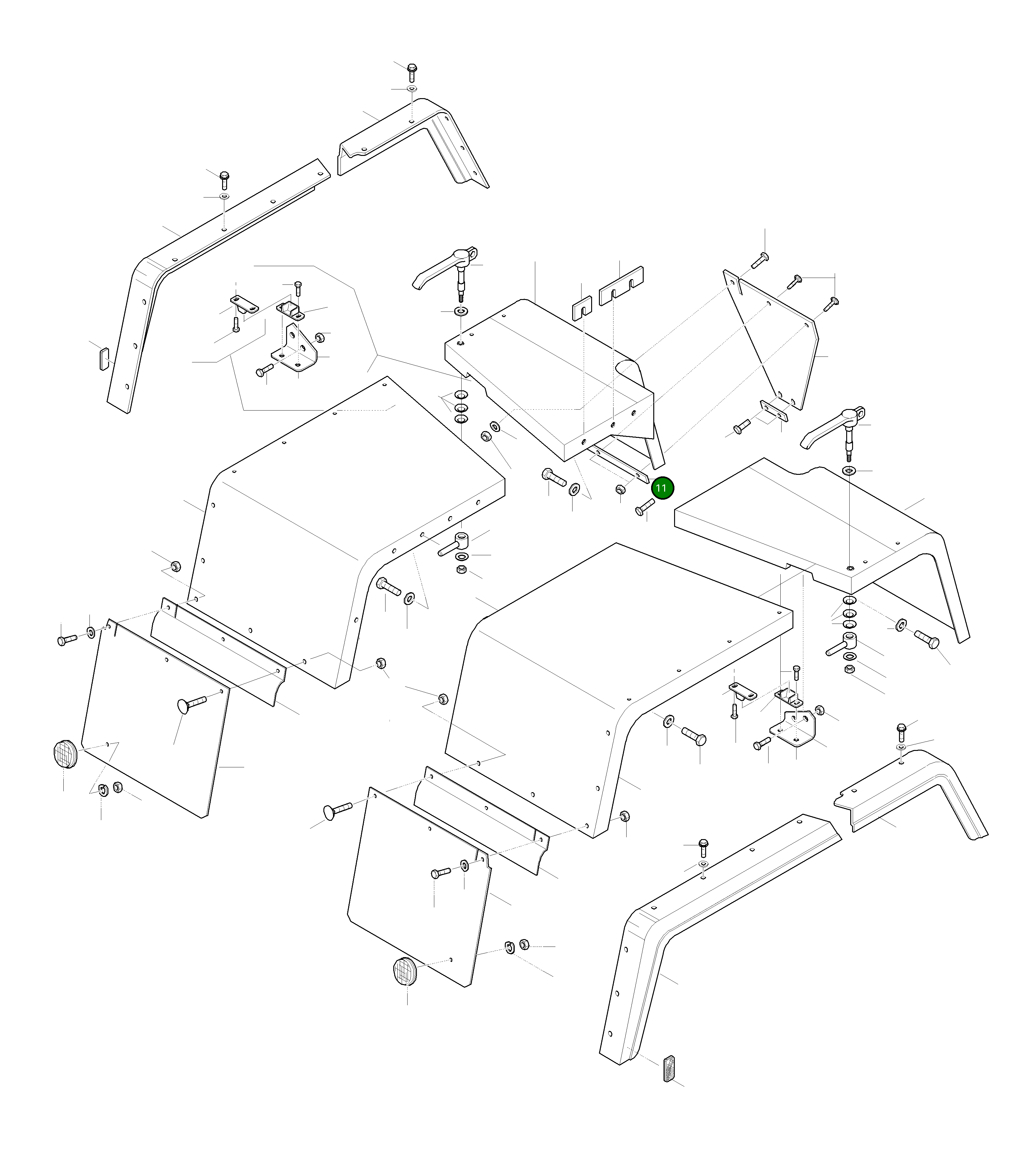 11