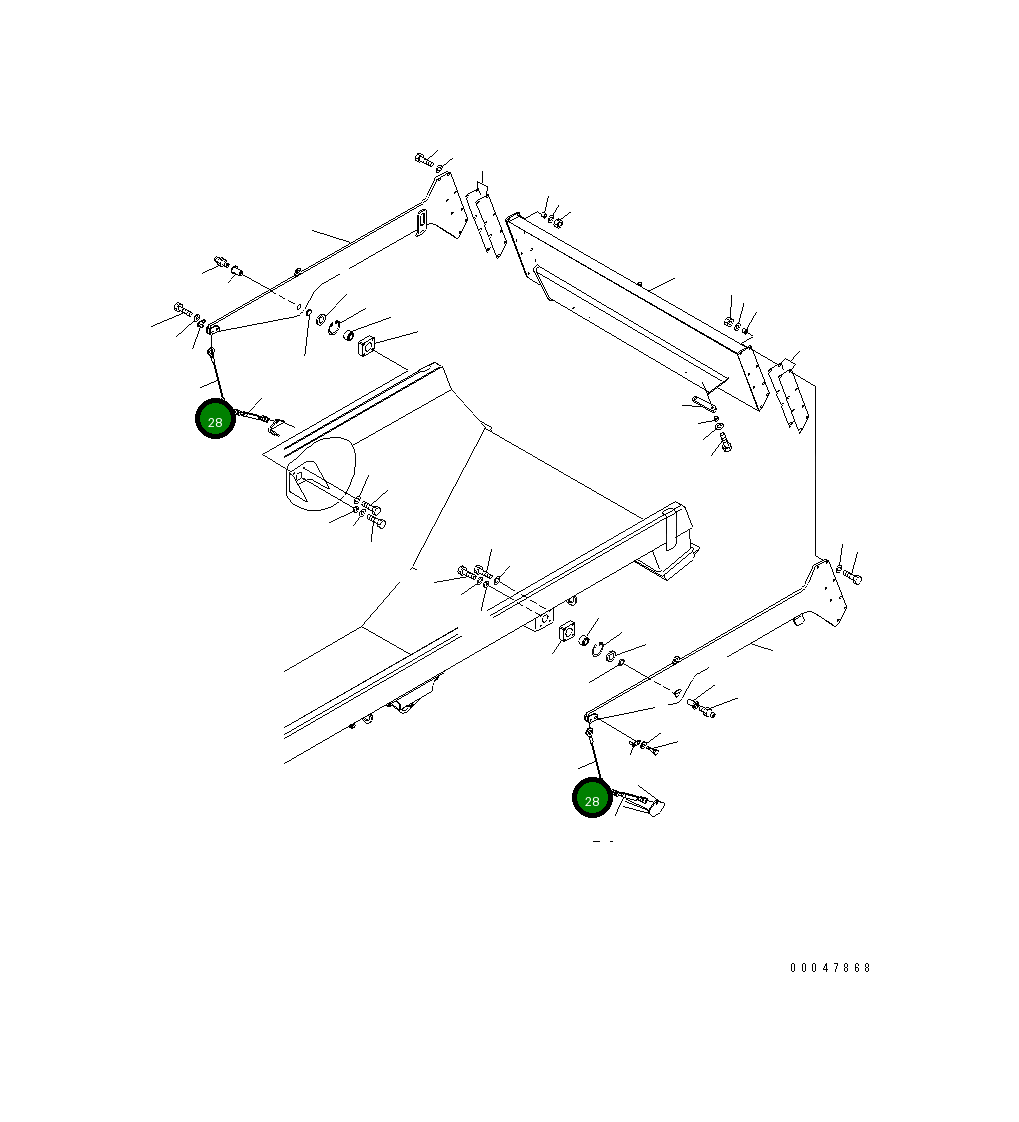 28

28

00047868