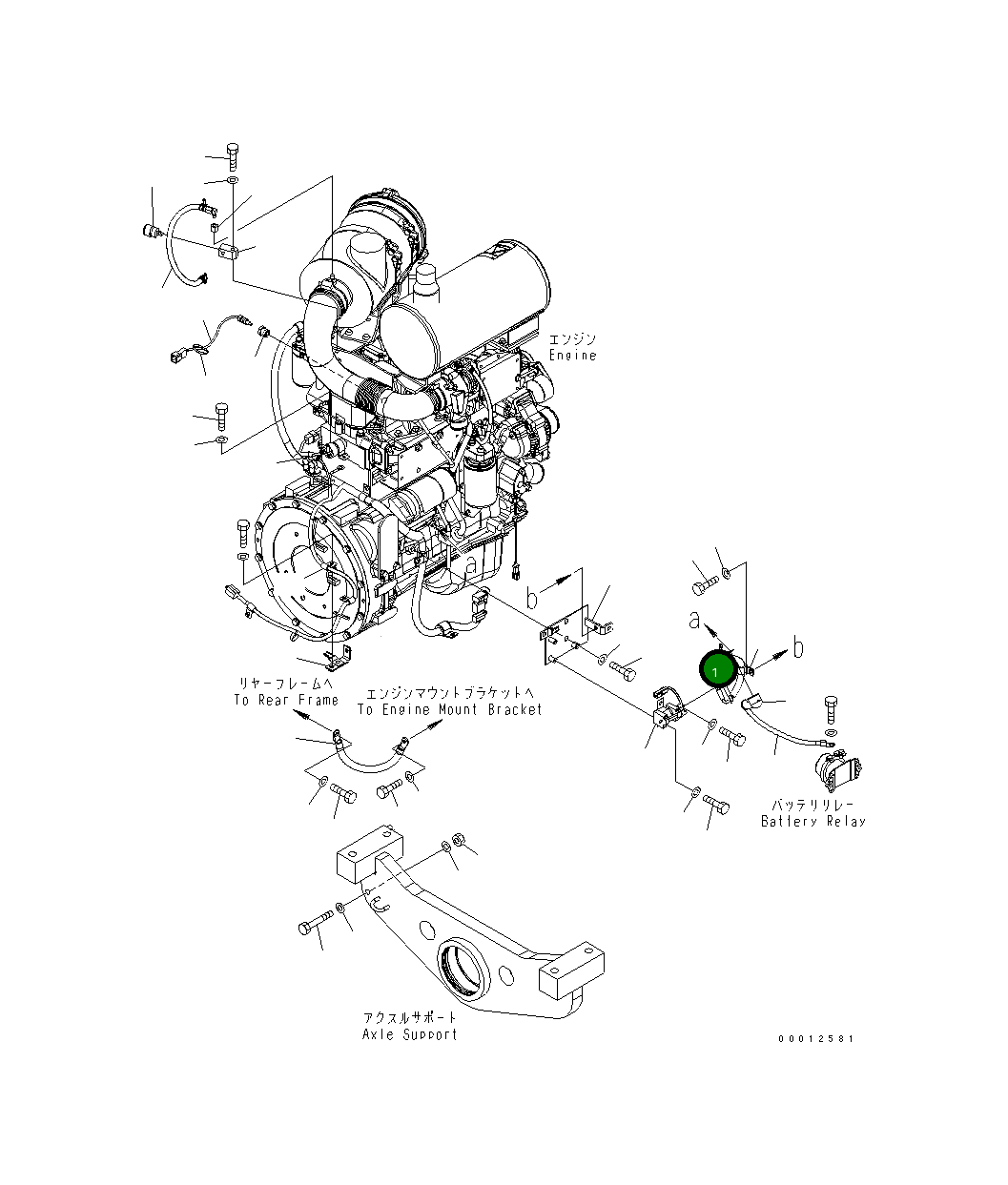 エンジン
Engine

a

b

a

b

1

リヤーフレームへ
To Rear Frame

エンジンマウントブラケットへ
To Engine Mount Bracket

バッテリリレー
Battery Relay

アクスルサポート
Axle Support

00012581