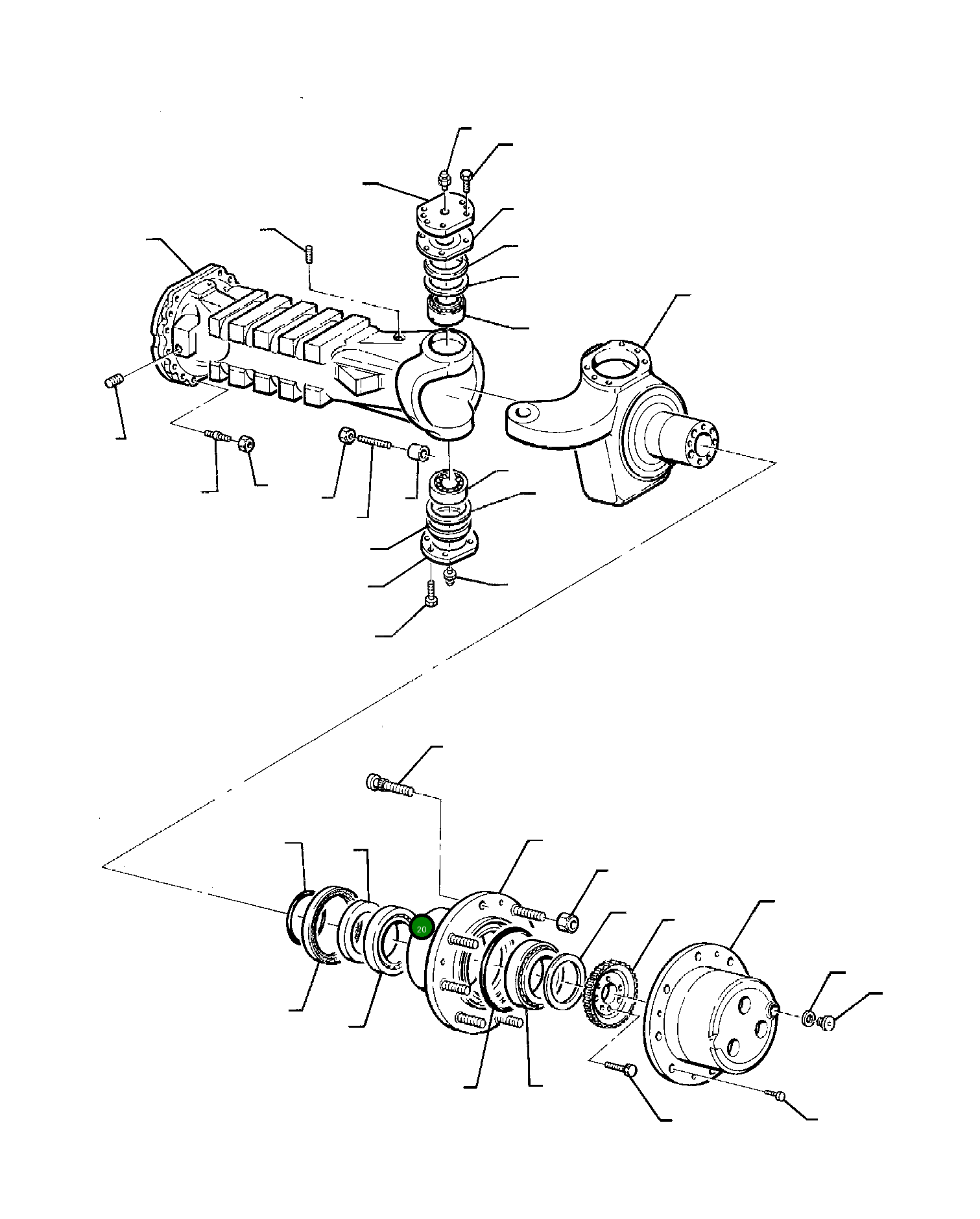 20