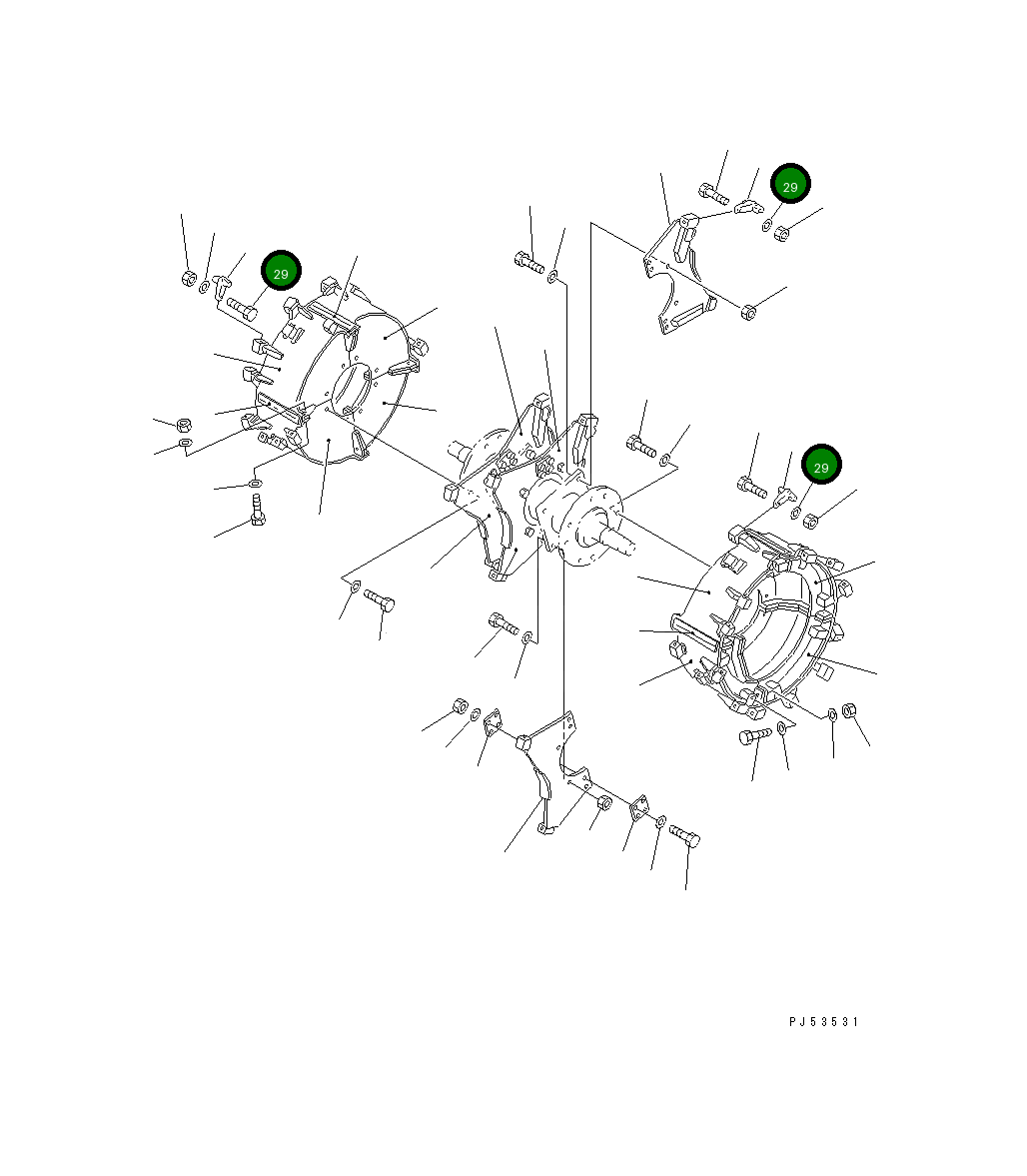 29

29

29

PJ53531