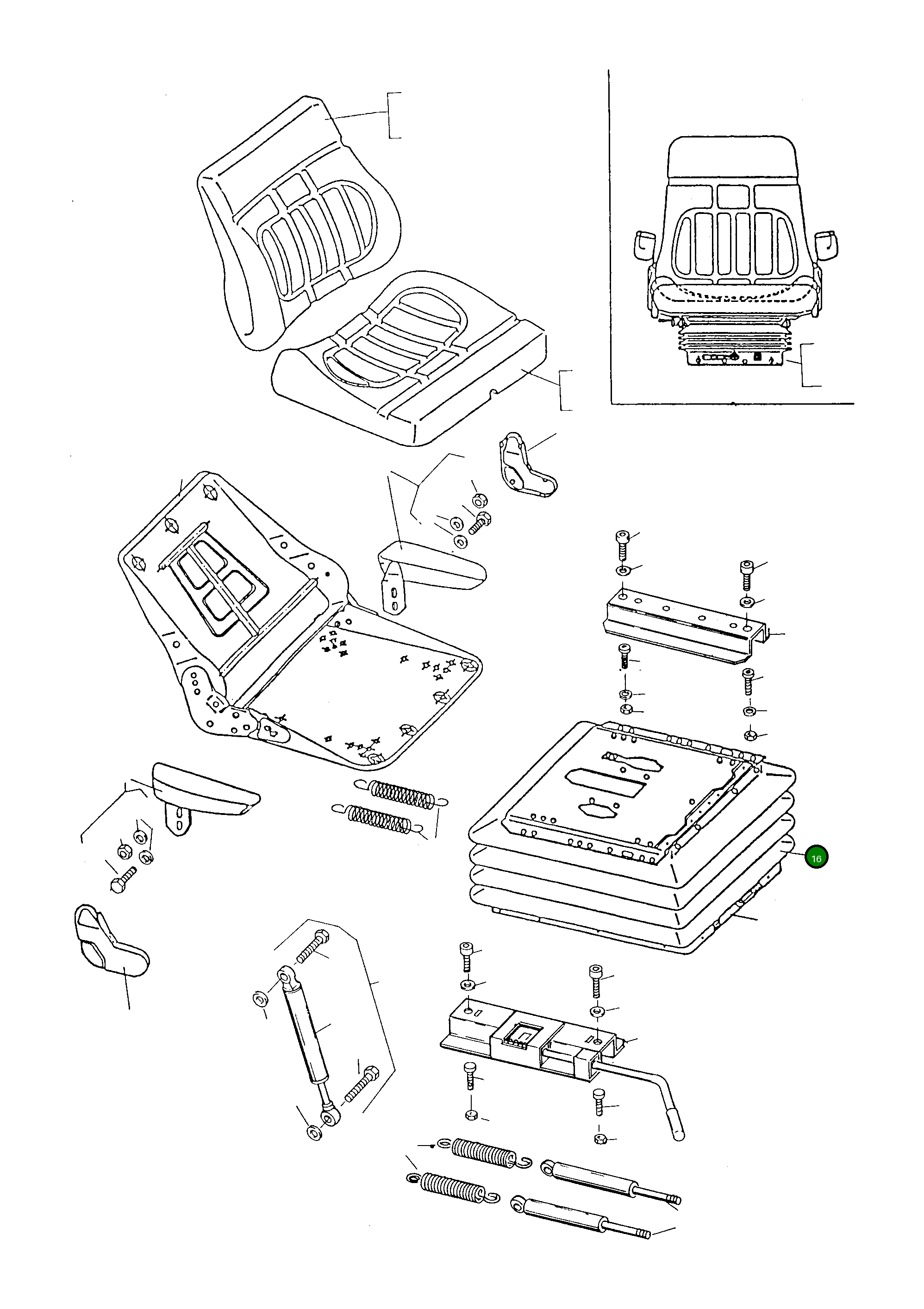 16