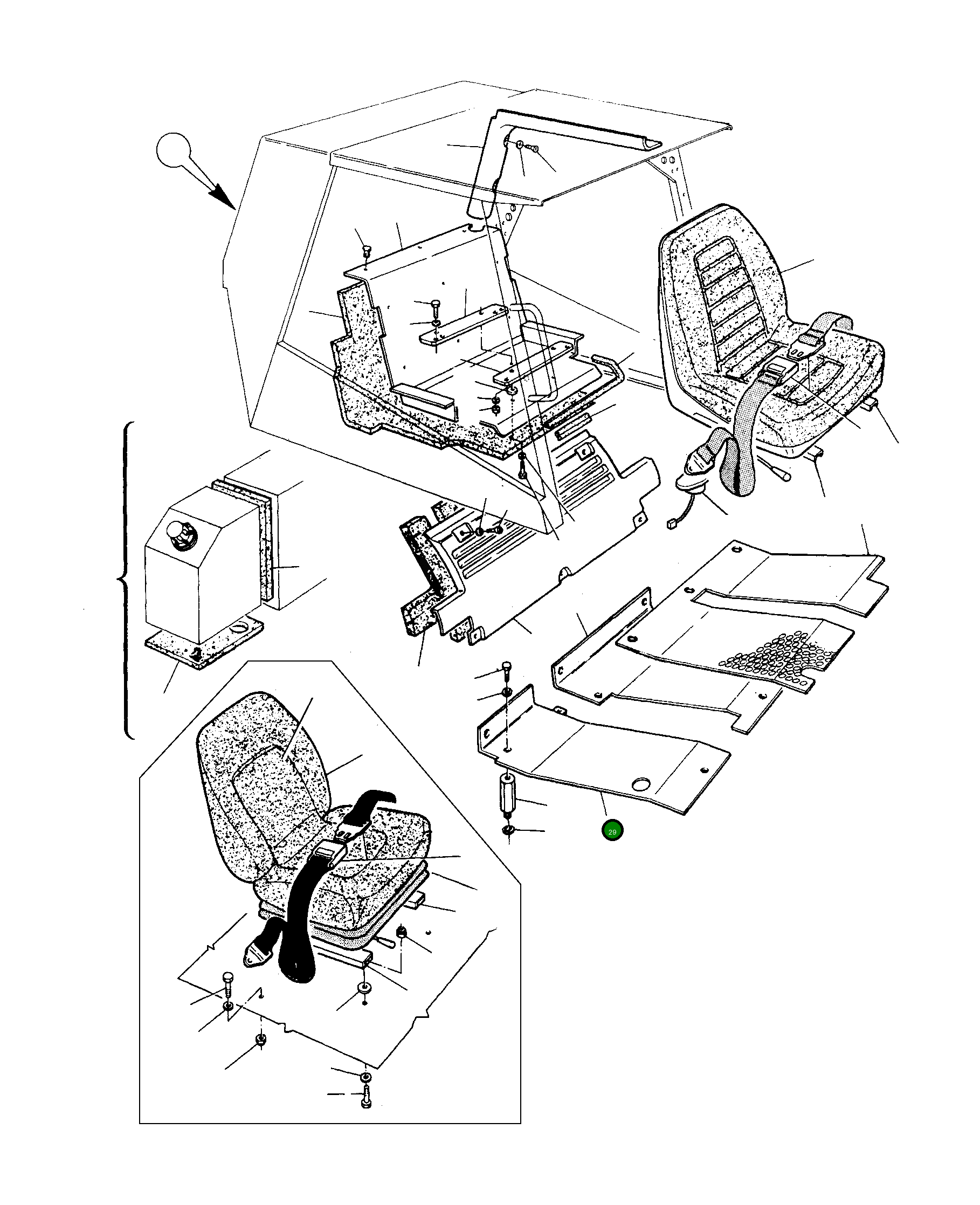 29