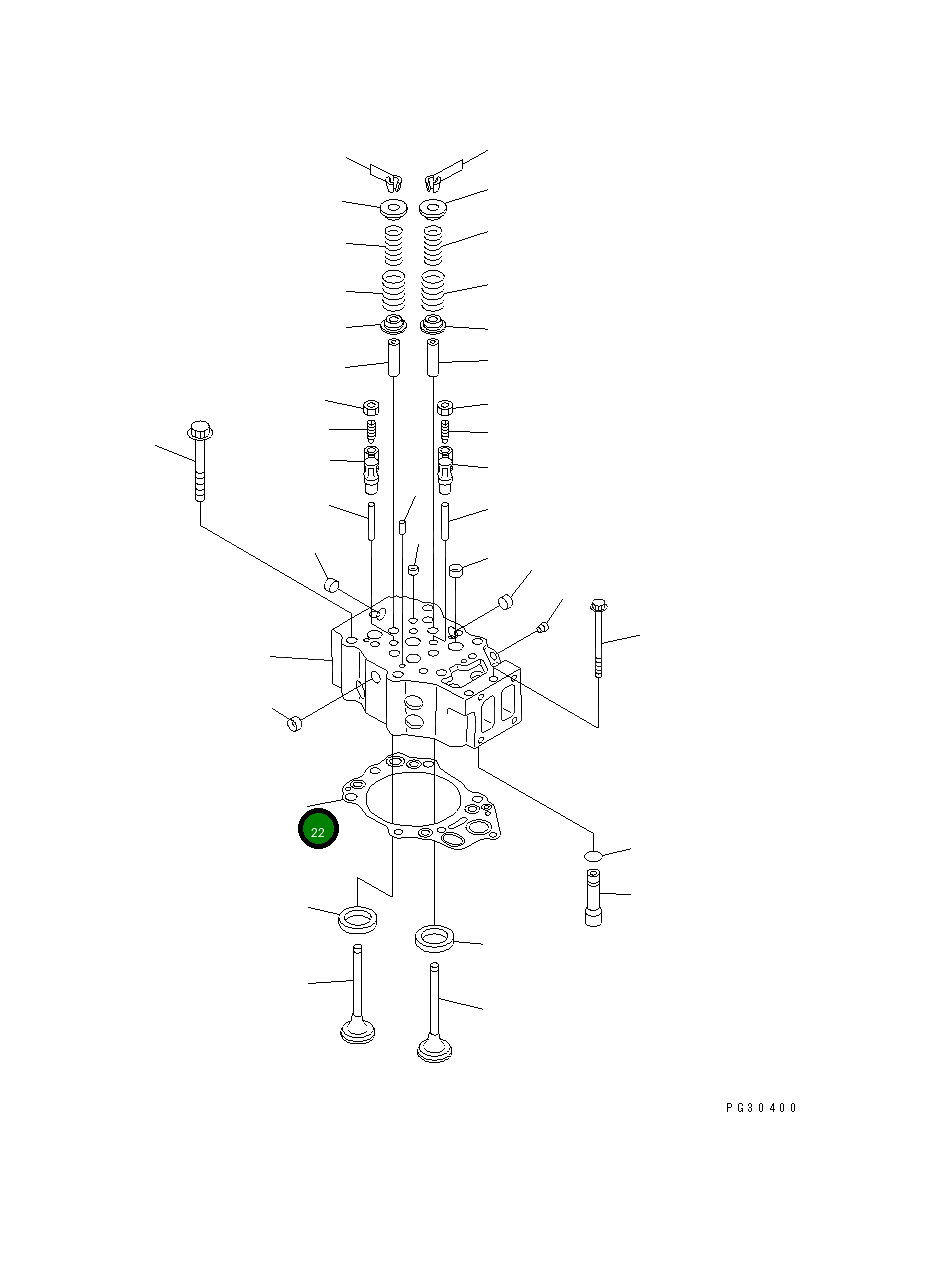 22

PG30400