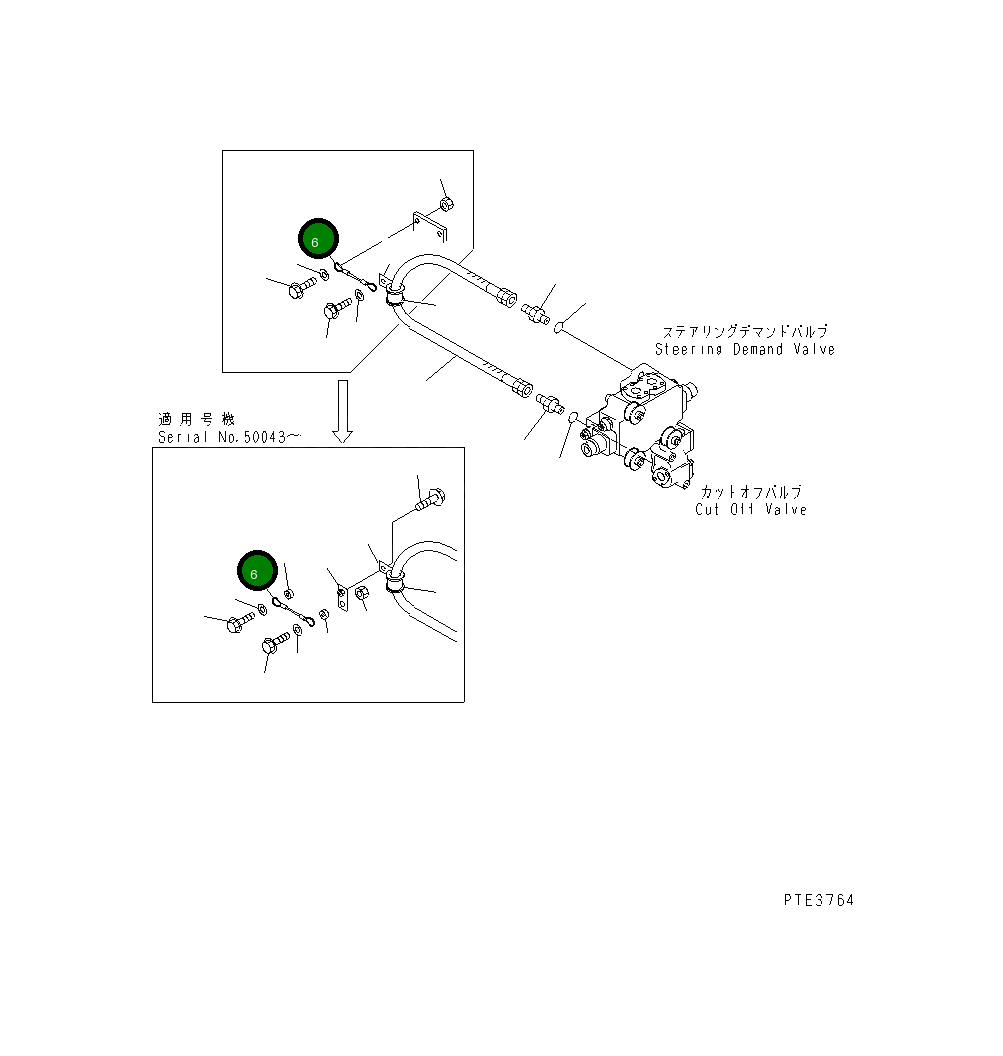 6

ステアリングデマンドバルブ
Steering Demand Valve

適用号機
Serial No.50043~

カットオフバルブ
Cut Off Valve

6

PTE3764