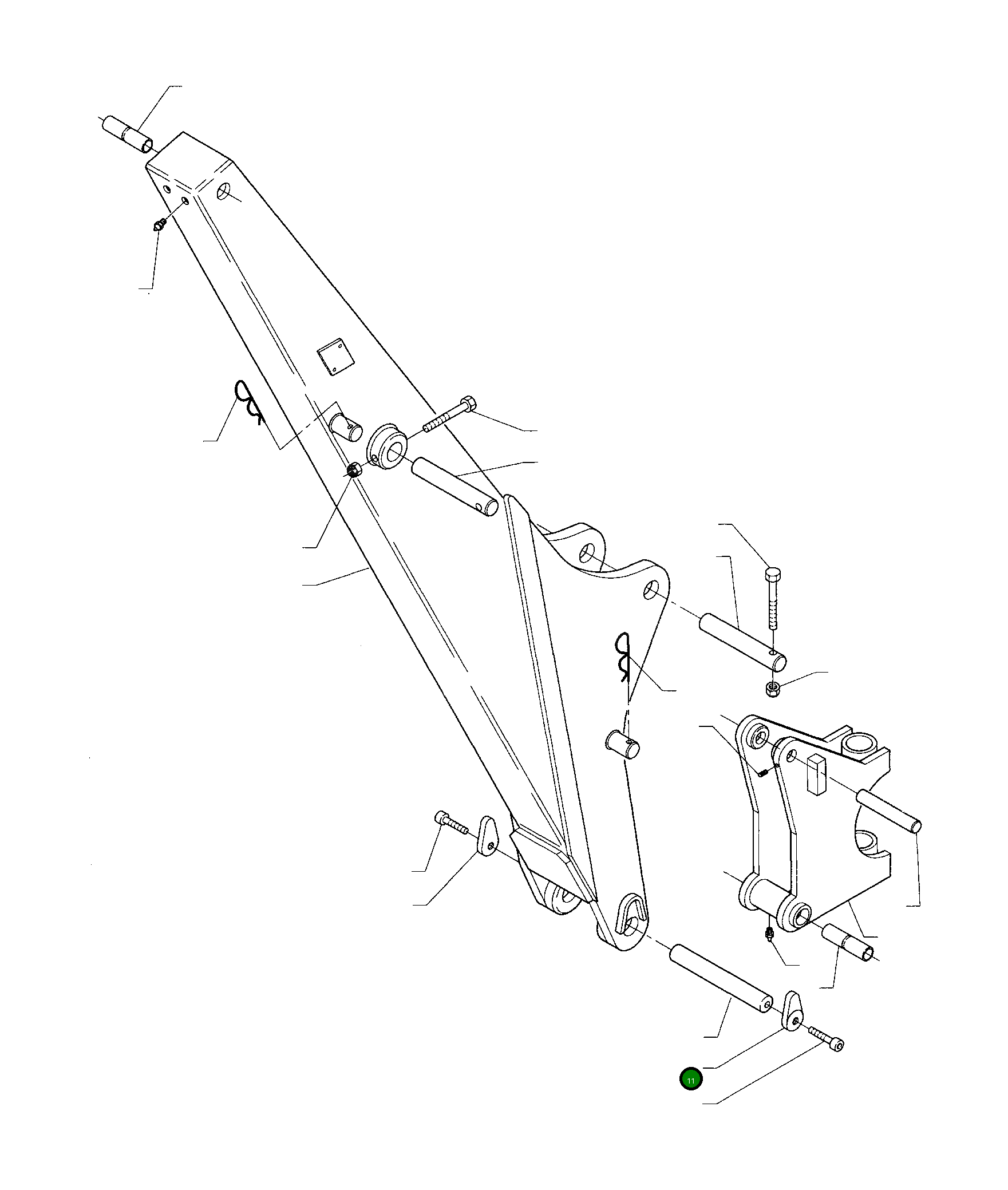 11