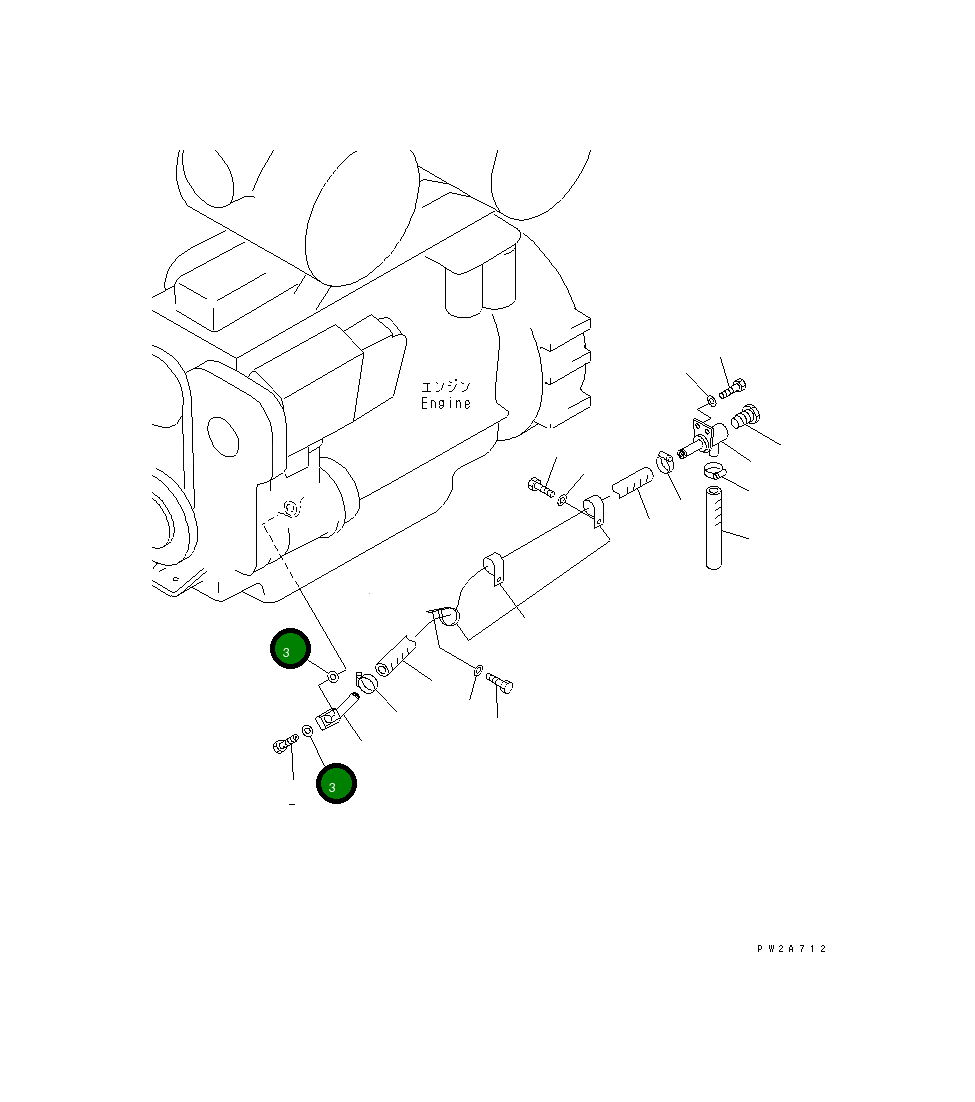 エンジン
Engine

3

3

PW2A712