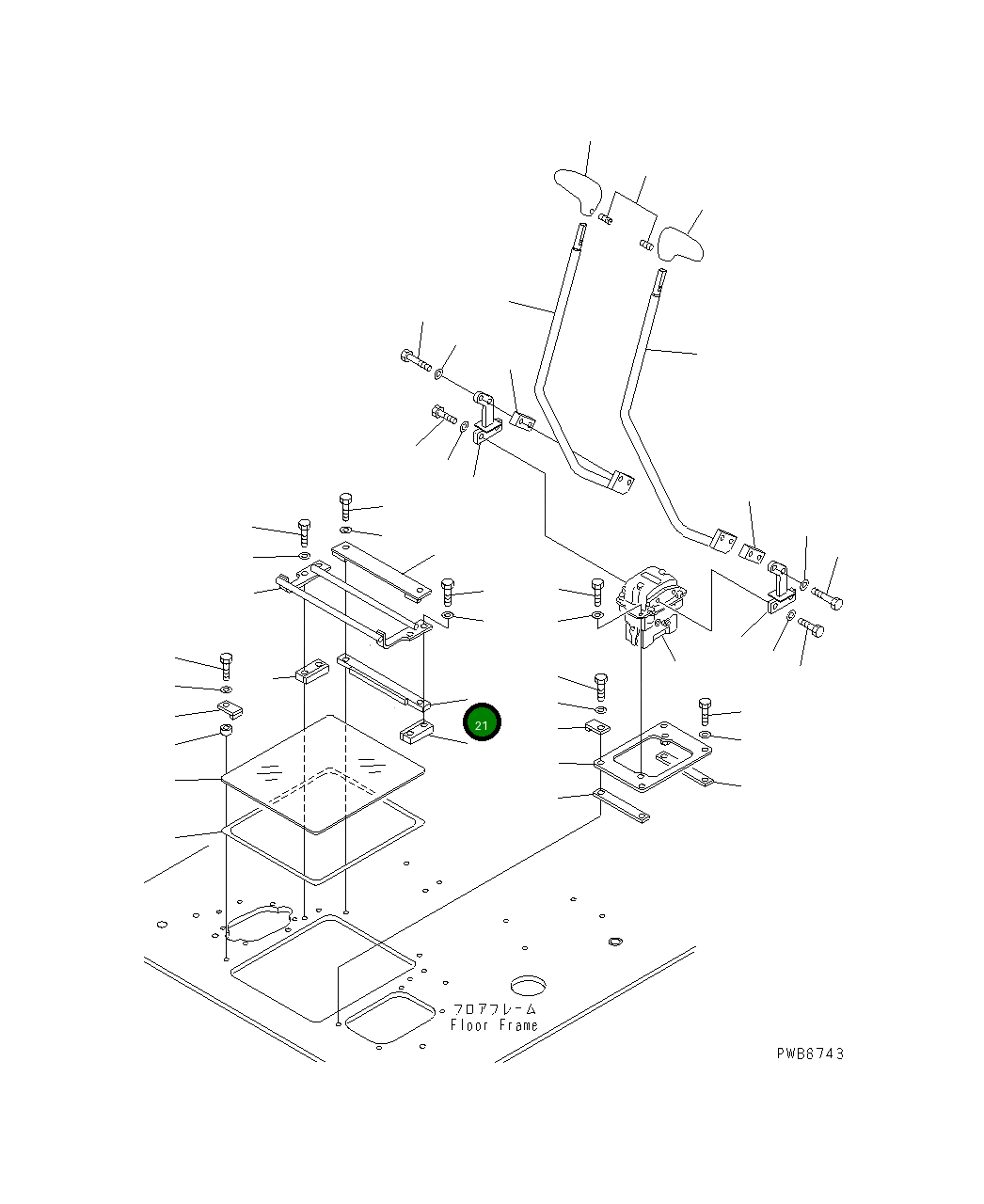 21

フロアフレーム
Floor Frame

PWB6743