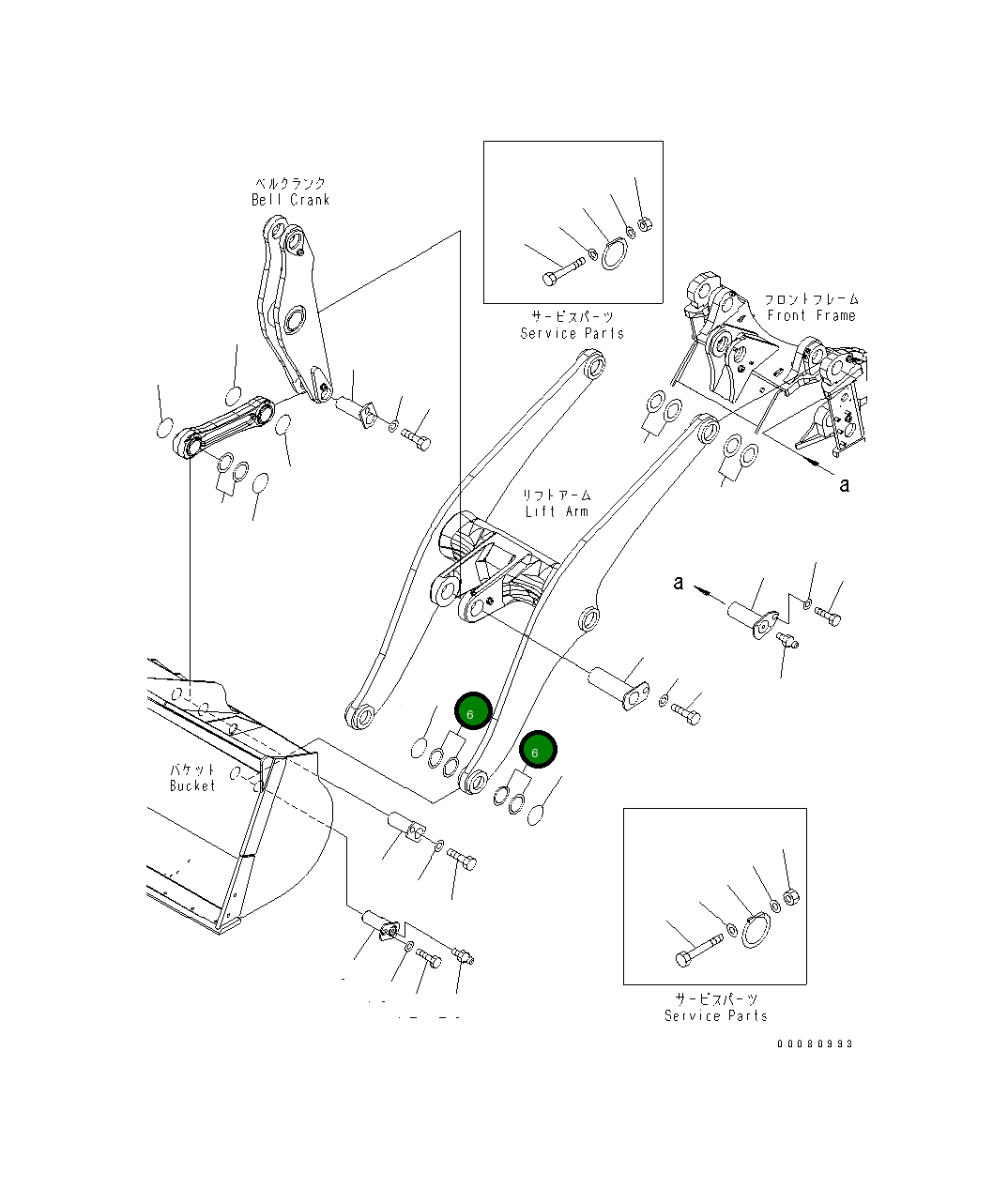 ベルクランク
Bell Crank

サービスパーツ
Service Parts

フロントフレーム
Front Frame

a

リフトアーム
Lift Arm

a

6

6

バケット
Bucket

サービスパーツ
Service Parts

00080993