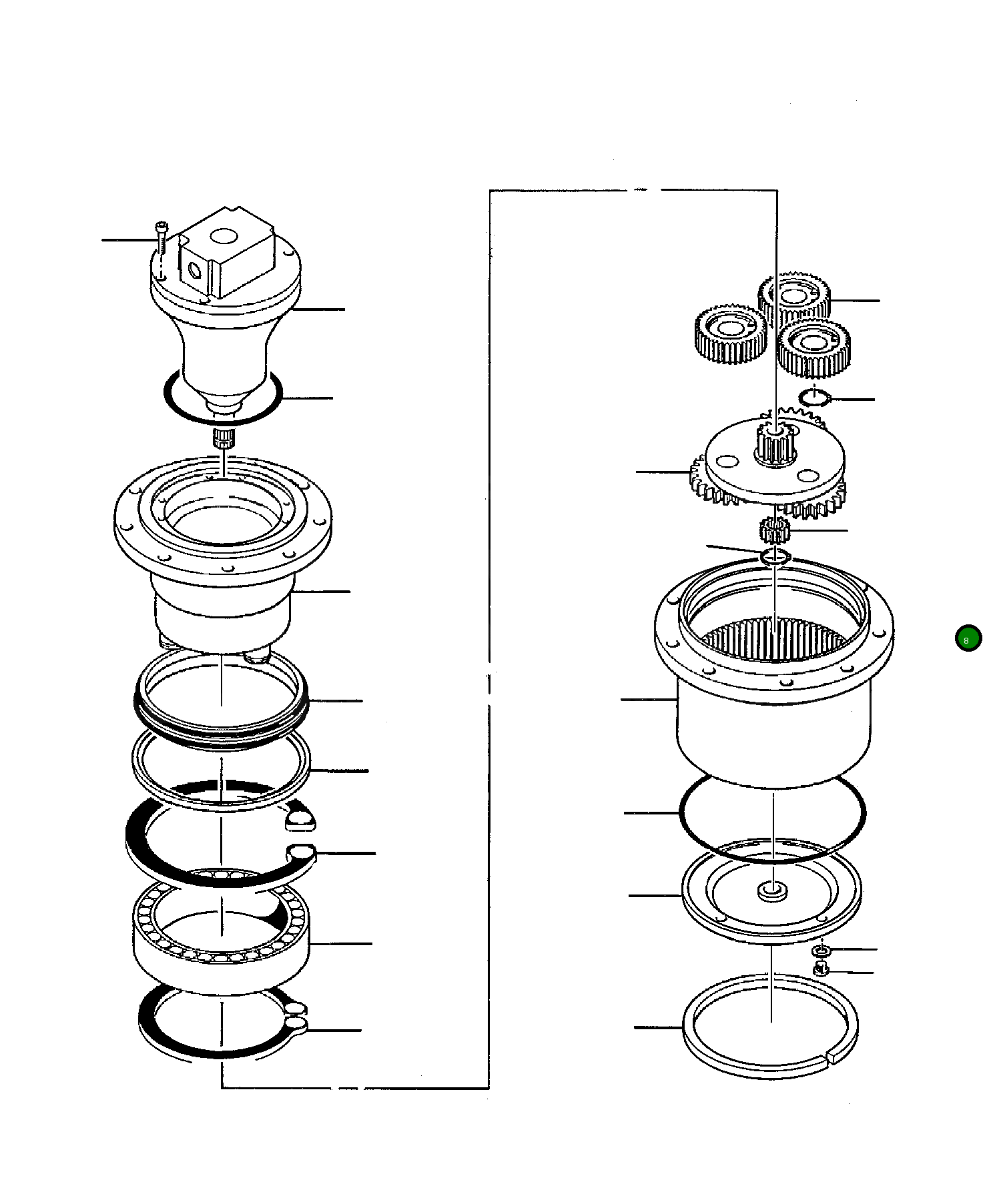 8