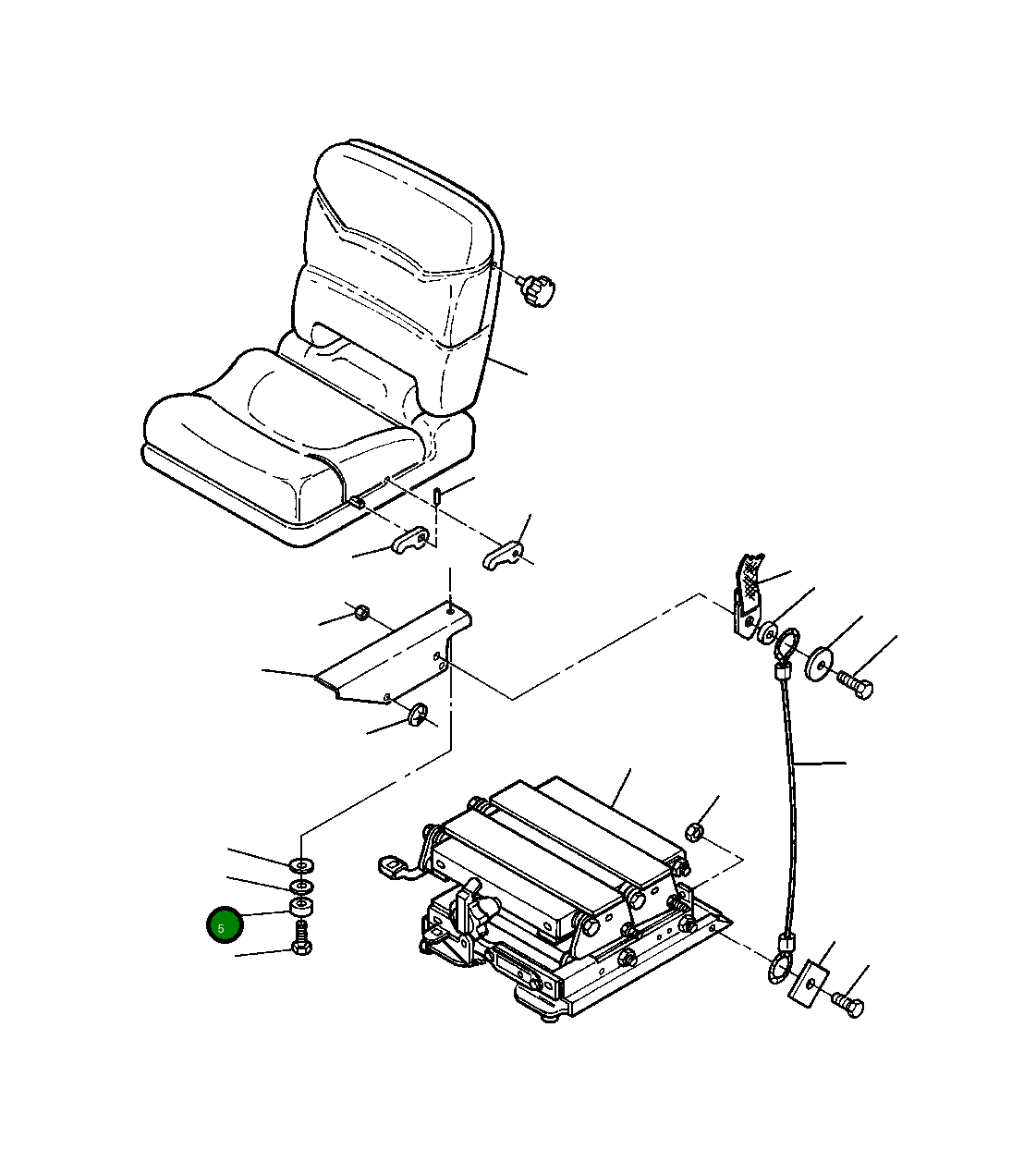 5