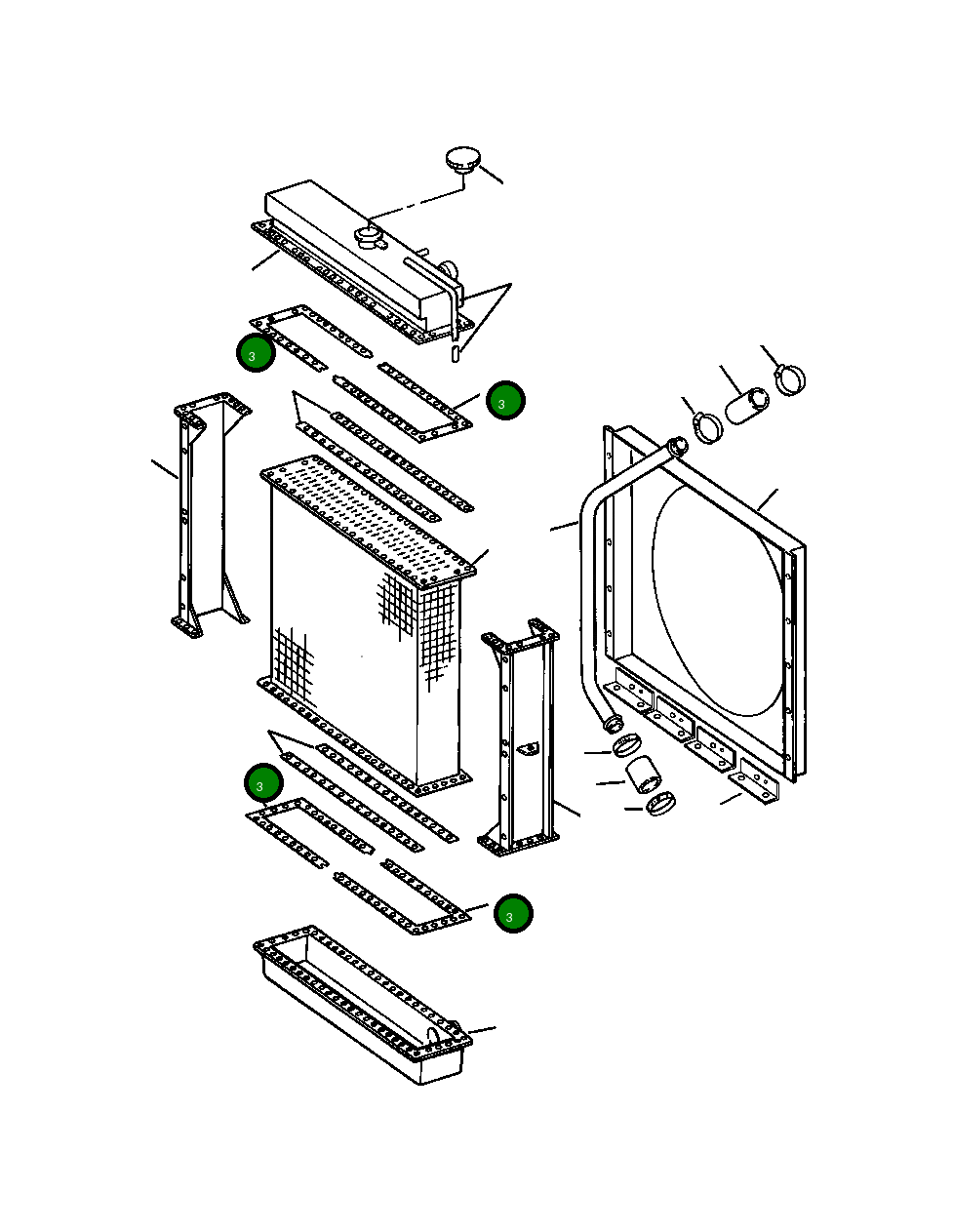 3
3
3
3