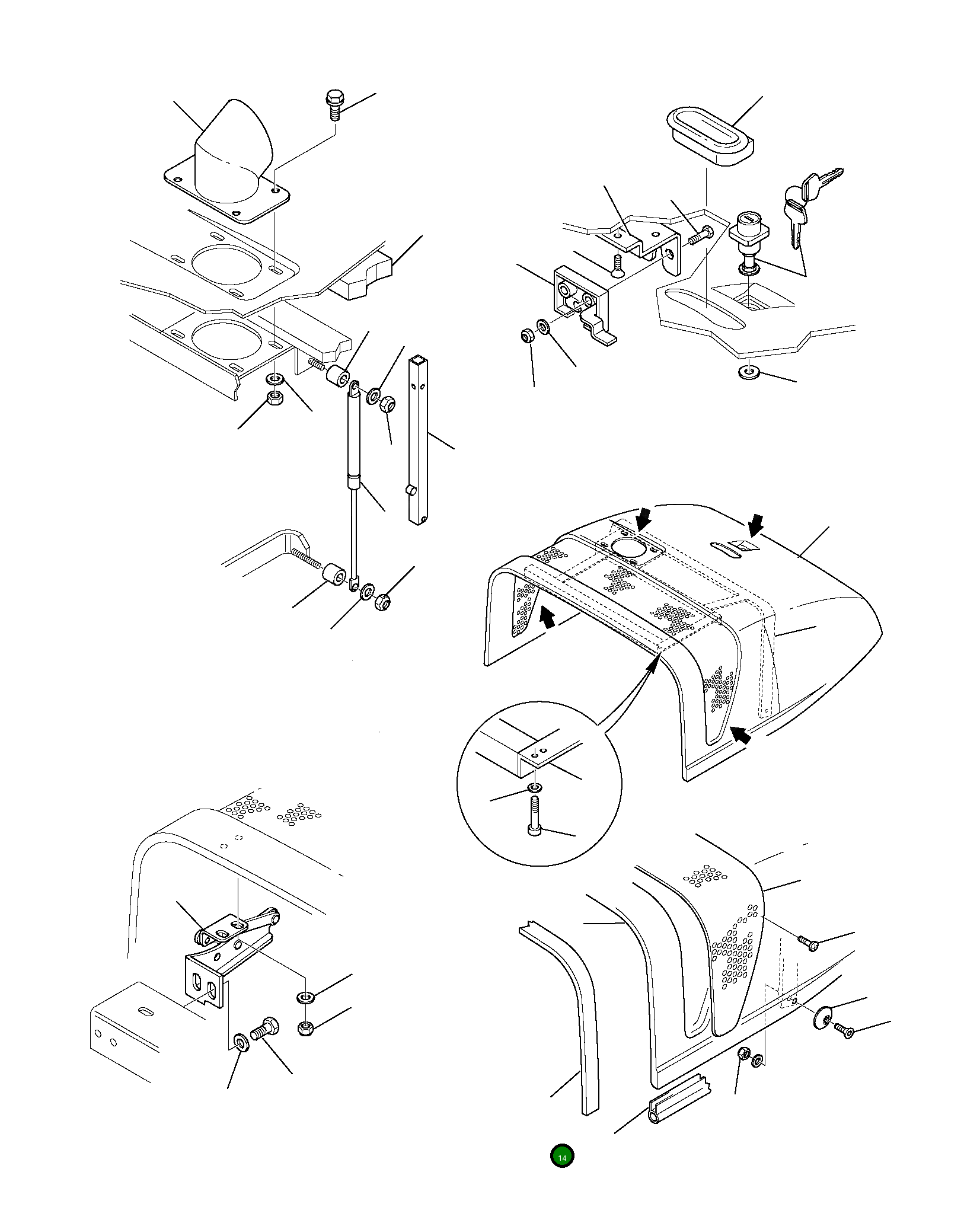 14