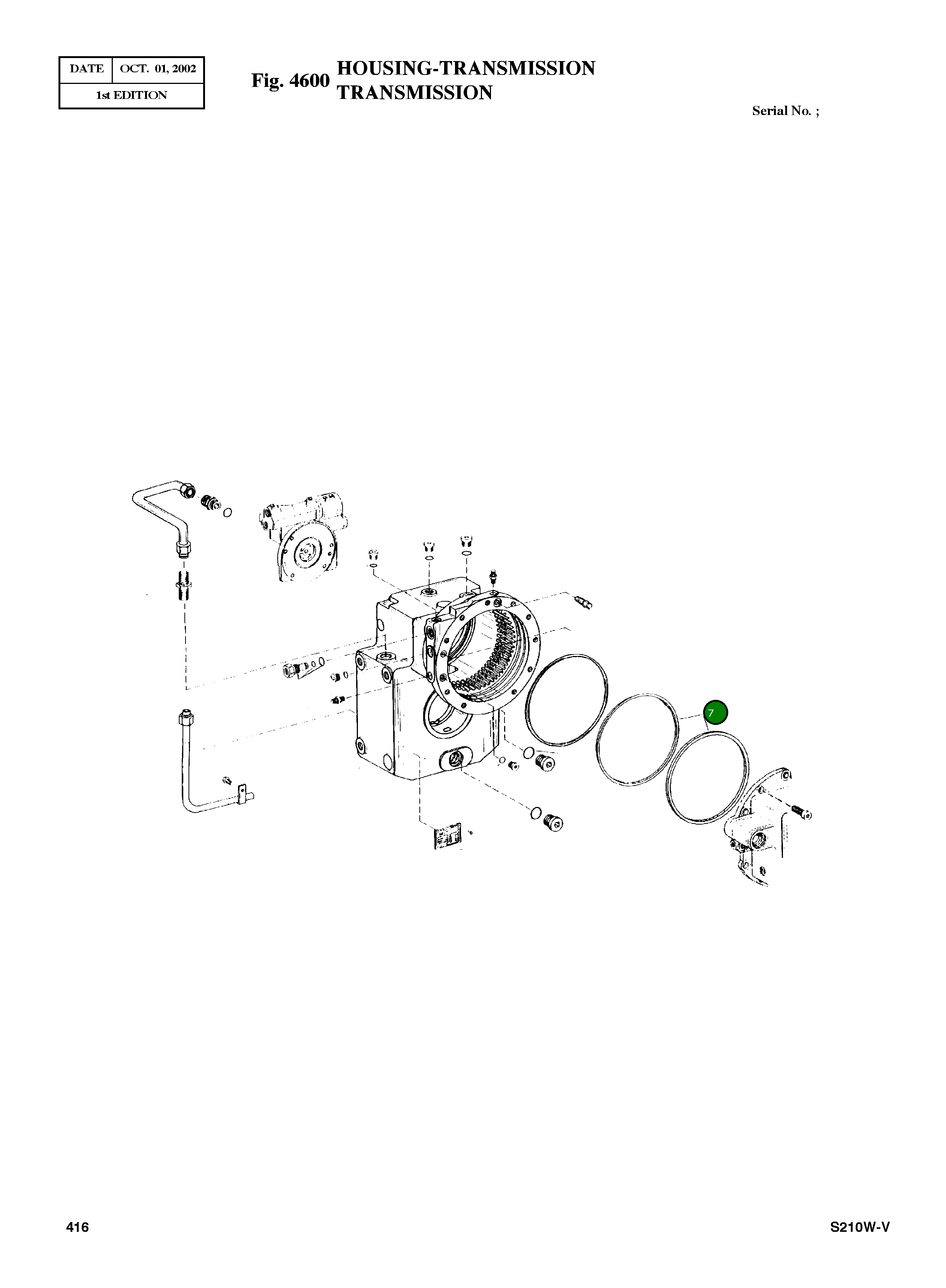 | DATE | OCT. 01, 2002 |
|---|---|
| 1st EDITION | |

Fig. 4600 HOUSING-TRANSMISSION TRANSMISSION

Serial No. ;

7

416

S210W-V