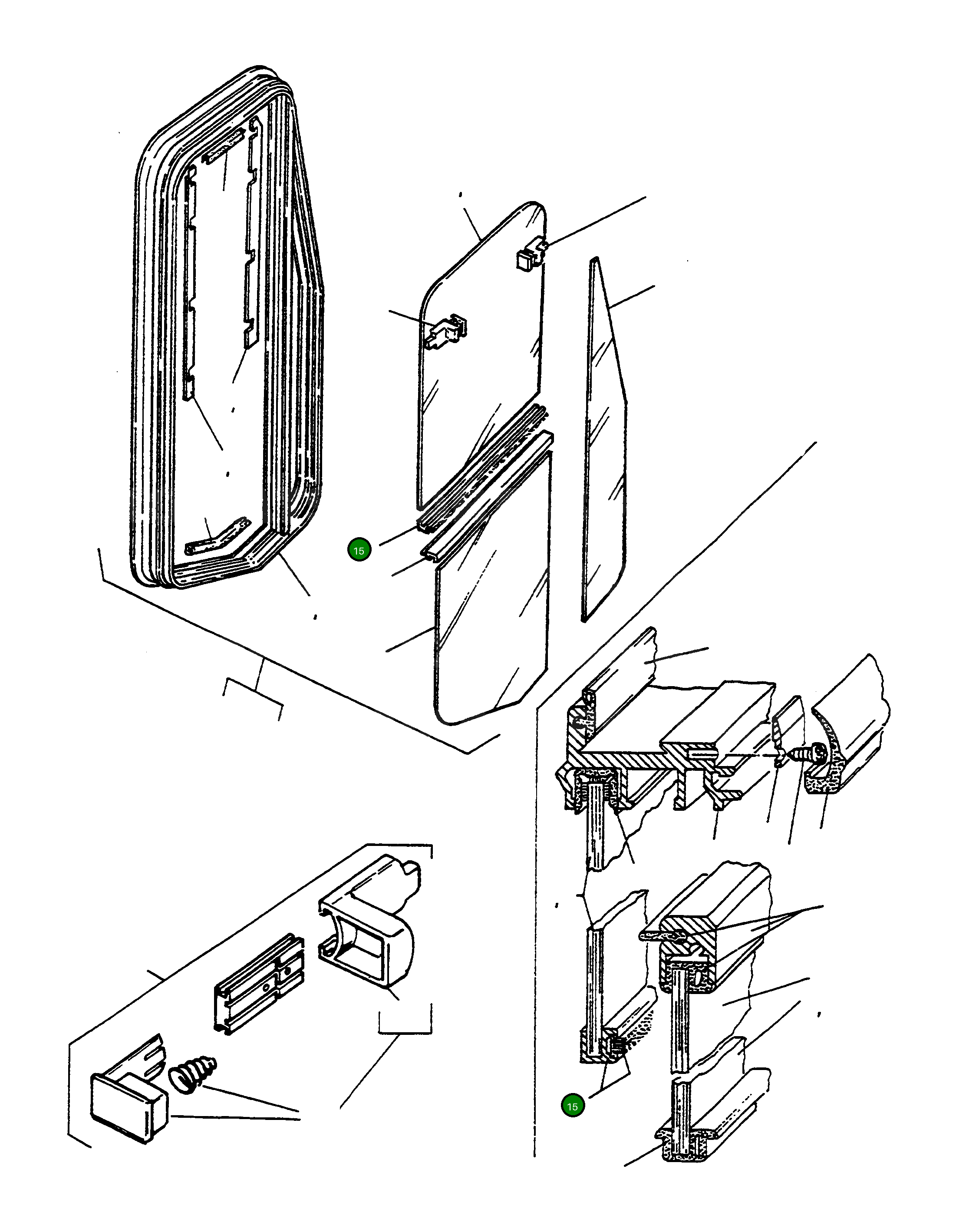 15

15