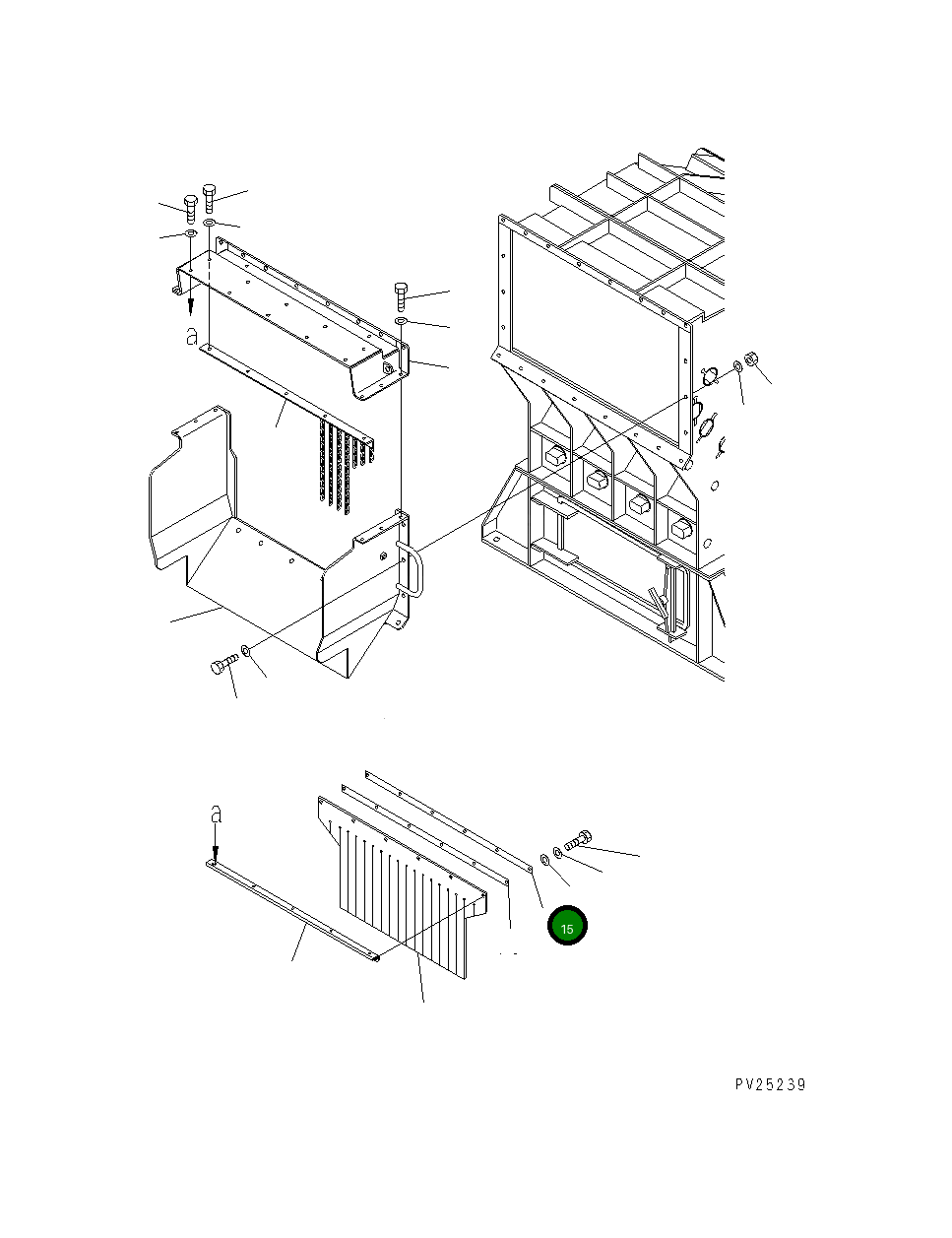 a

a

15

PV25239